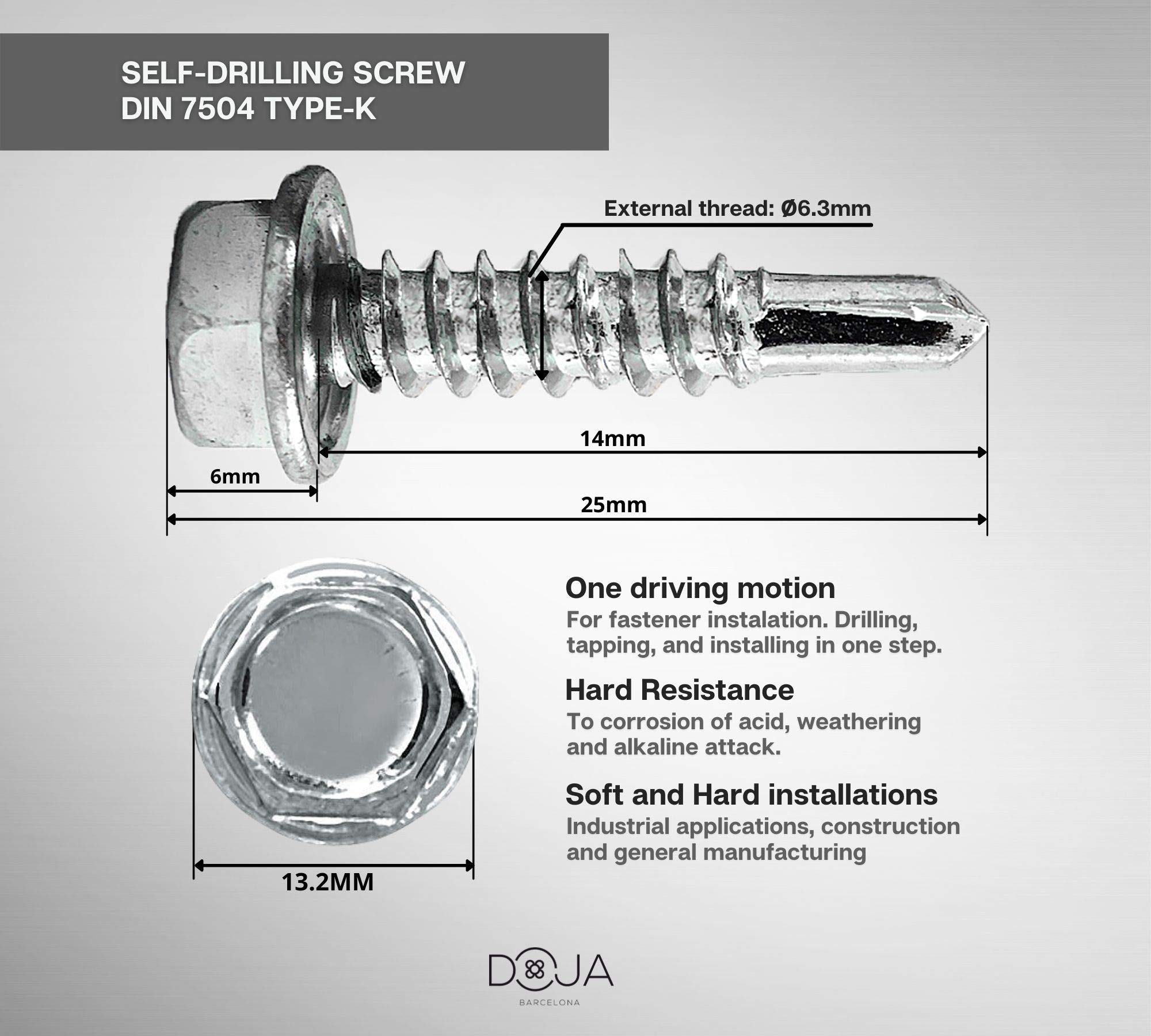 SELF-DRILLING SCREW
DIN 7504 TYPE-K

External thread: Ø6.3mm

14mm

6mm

25mm

13.2MM

One driving motion
For fastener instalation. Drilling, tapping, and installing in one step.

Hard Resistance
To corrosion of acid, weathering and alkaline attack.

Soft and Hard installations
Industrial applications, construction and general manufacturing

DOJA
BARCELONA