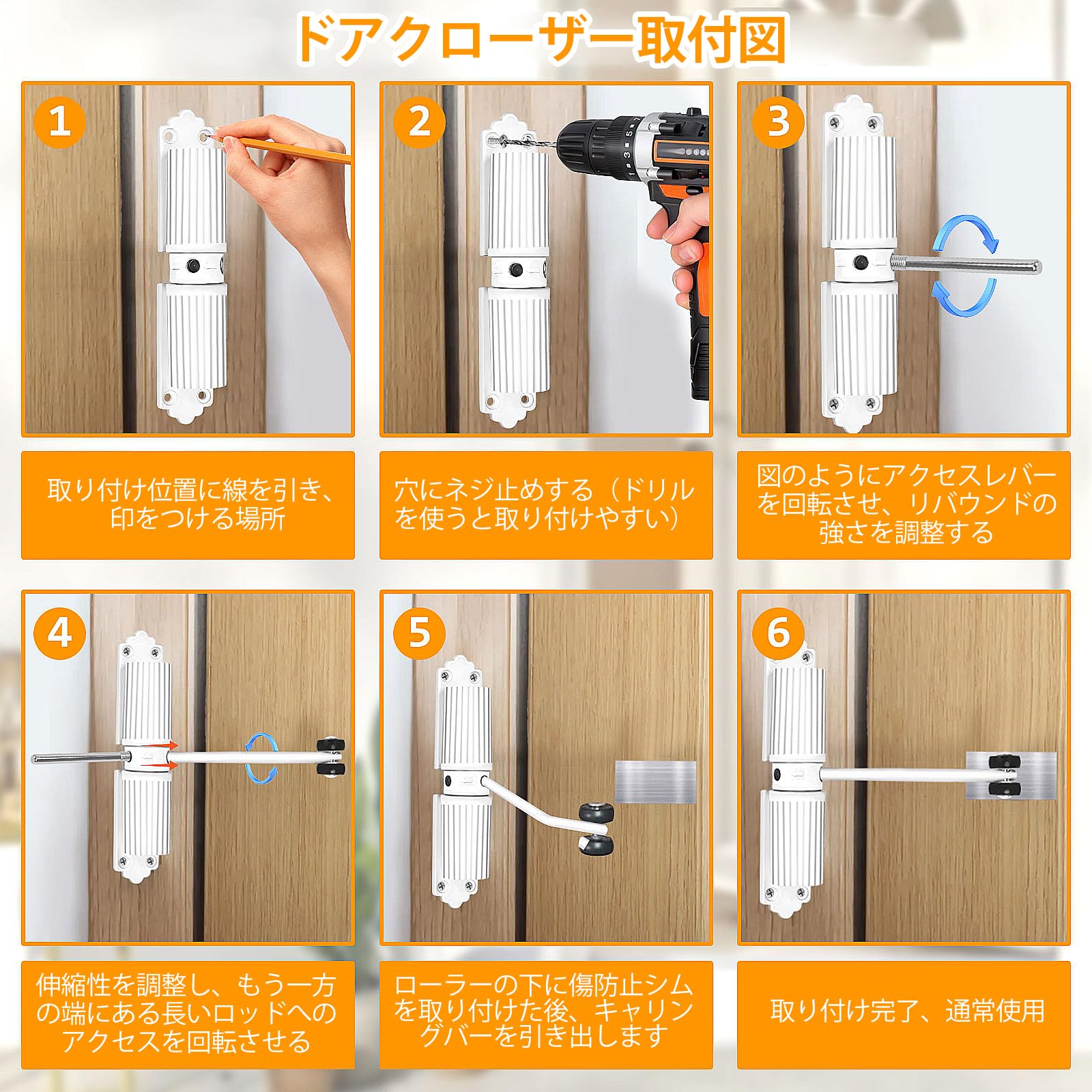 ドアクローザー取付図

1

取り付け位置に線を引き、印をつける場所

2

穴にネジ止めする（ドリルを使うと取り付けやすい）

3

図のようにアクセスレバーを回転させ、リバウンドの強さを調整する

4

伸縮性を調整し、もう一方の端にある長いロッドへのアクセスを回転させる

5

ローラーの下に傷防止シムを取り付けた後、キャリングバーを引き出します

6

取り付け完了、通常使用