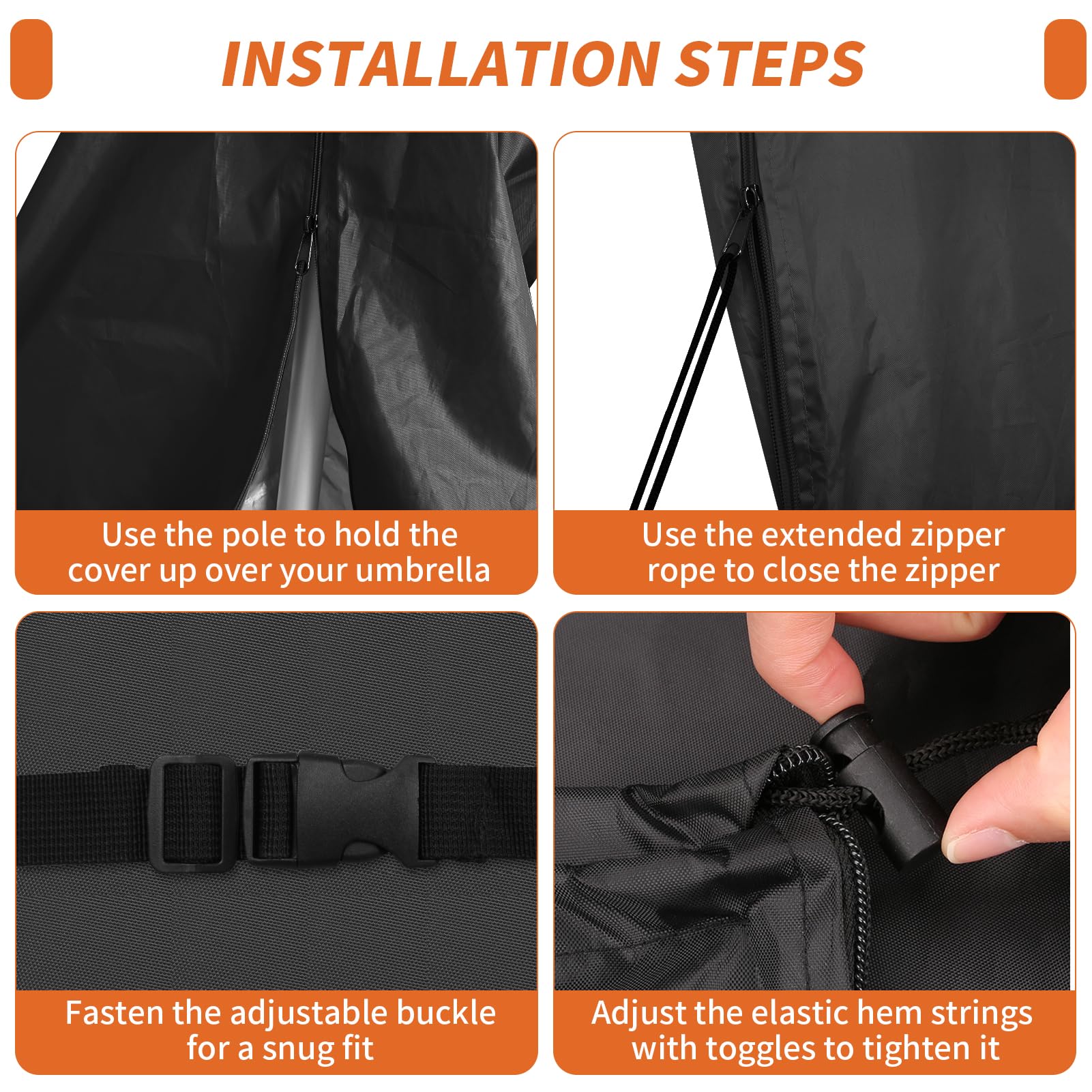 INSTALLATION STEPS

Use the pole to hold the cover up over your umbrella

Use the extended zipper rope to close the zipper

Fasten the adjustable buckle for a snug fit

Adjust the elastic hem strings with toggles to tighten it