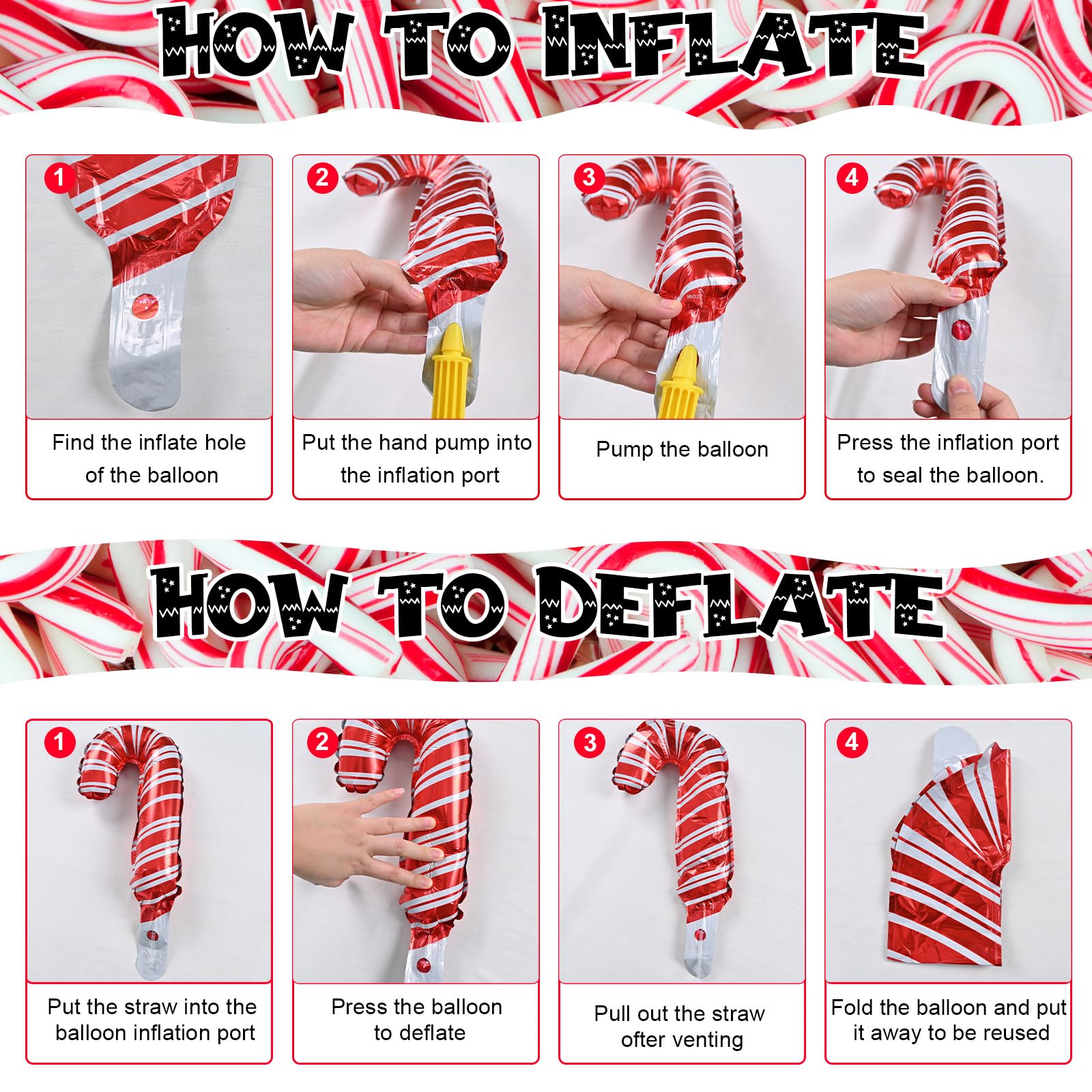 HOW TO INFLATE

1
valve
Find the inflate hole of the balloon

2
Put the hand pump into the inflation port

3
Pump the balloon

4
Press the inflation port to seal the balloon.

HOW TO DEFLATE

1
Put the straw into the balloon inflation port

2
Press the balloon to deflate

3
Pull out the straw ofter venting

4
Fold the balloon and put it away to be reused