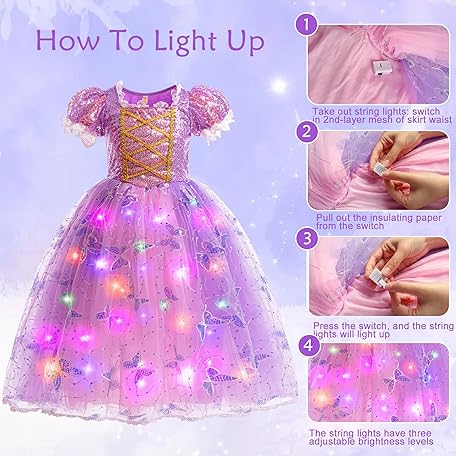 How To Light Up

1

Take out string lights; switch in 2nd-layer mesh of skirt waist

2

Pull out the insulating paper from the switch

3

Press the switch, and the string lights will light up

4

The string lights have three adjustable brightness levels