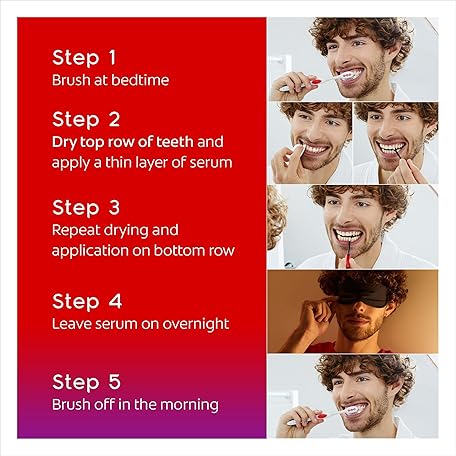 Step 1
Brush at bedtime

Step 2
Dry top row of teeth and apply a thin layer of serum

Step 3
Repeat drying and application on bottom row

Step 4
Leave serum on overnight

Step 5
Brush off in the morning