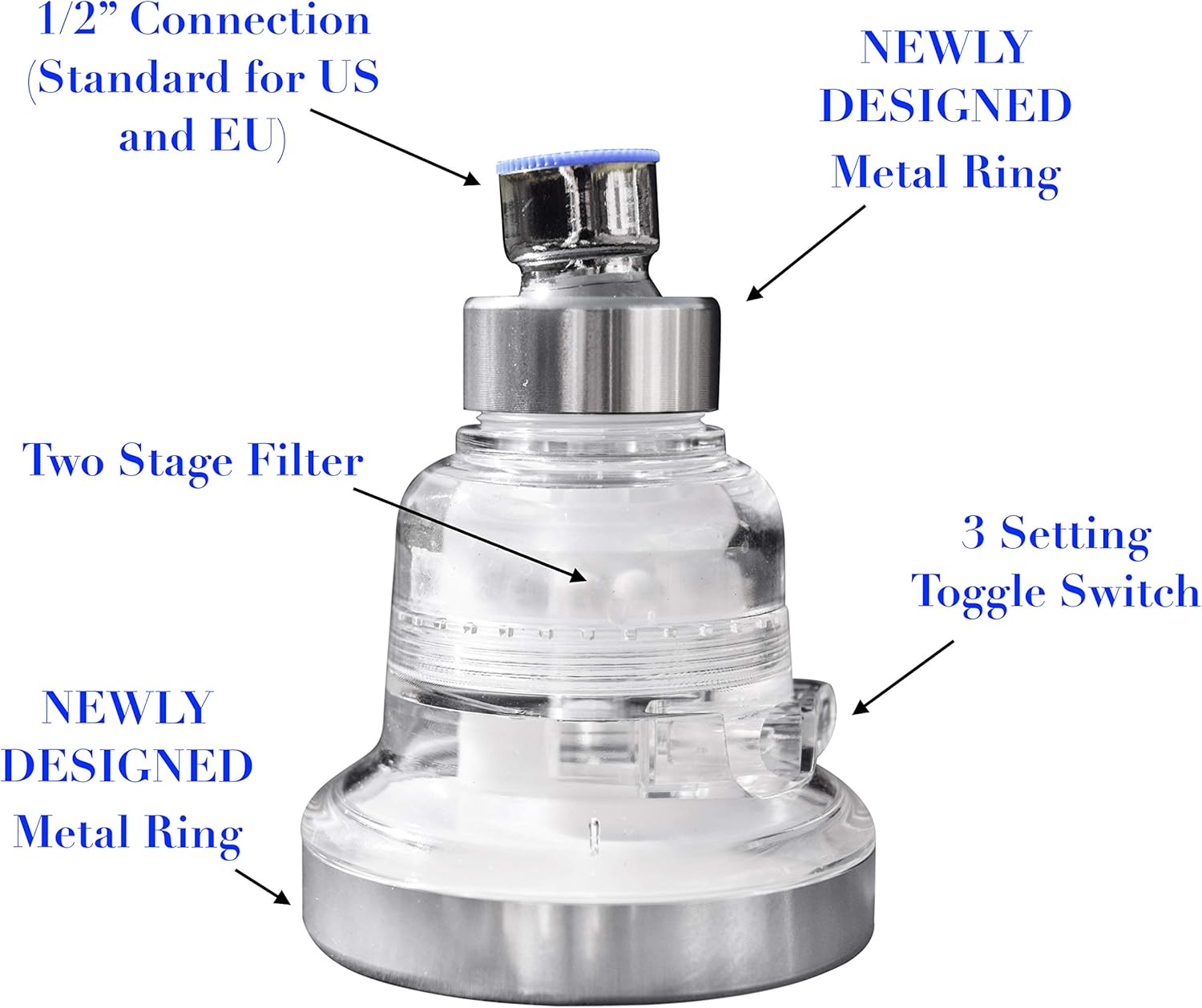 1/2” Connection (Standard for US and EU)

NEWLY DESIGNED Metal Ring

Two Stage Filter

3 Setting Toggle Switch

NEWLY DESIGNED Metal Ring