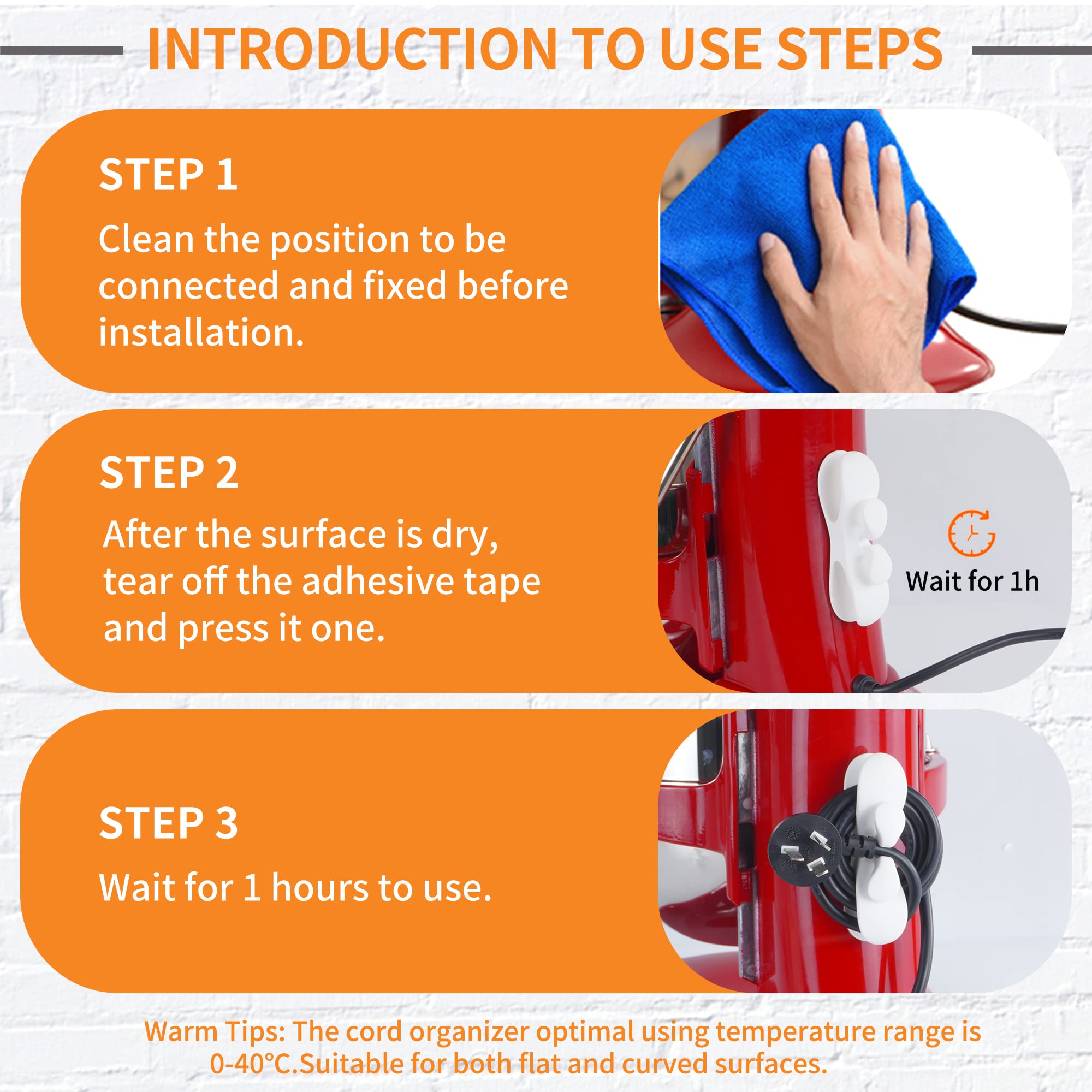 INTRODUCTION TO USE STEPS

STEP 1

Clean the position to be connected and fixed before installation.

STEP 2

After the surface is dry, tear off the adhesive tape and press it one.

Wait for 1h

STEP 3

Wait for 1 hours to use.

Warm Tips: The cord organizer optimal using temperature range is 0-40℃.Suitable for both flat and curved surfaces.