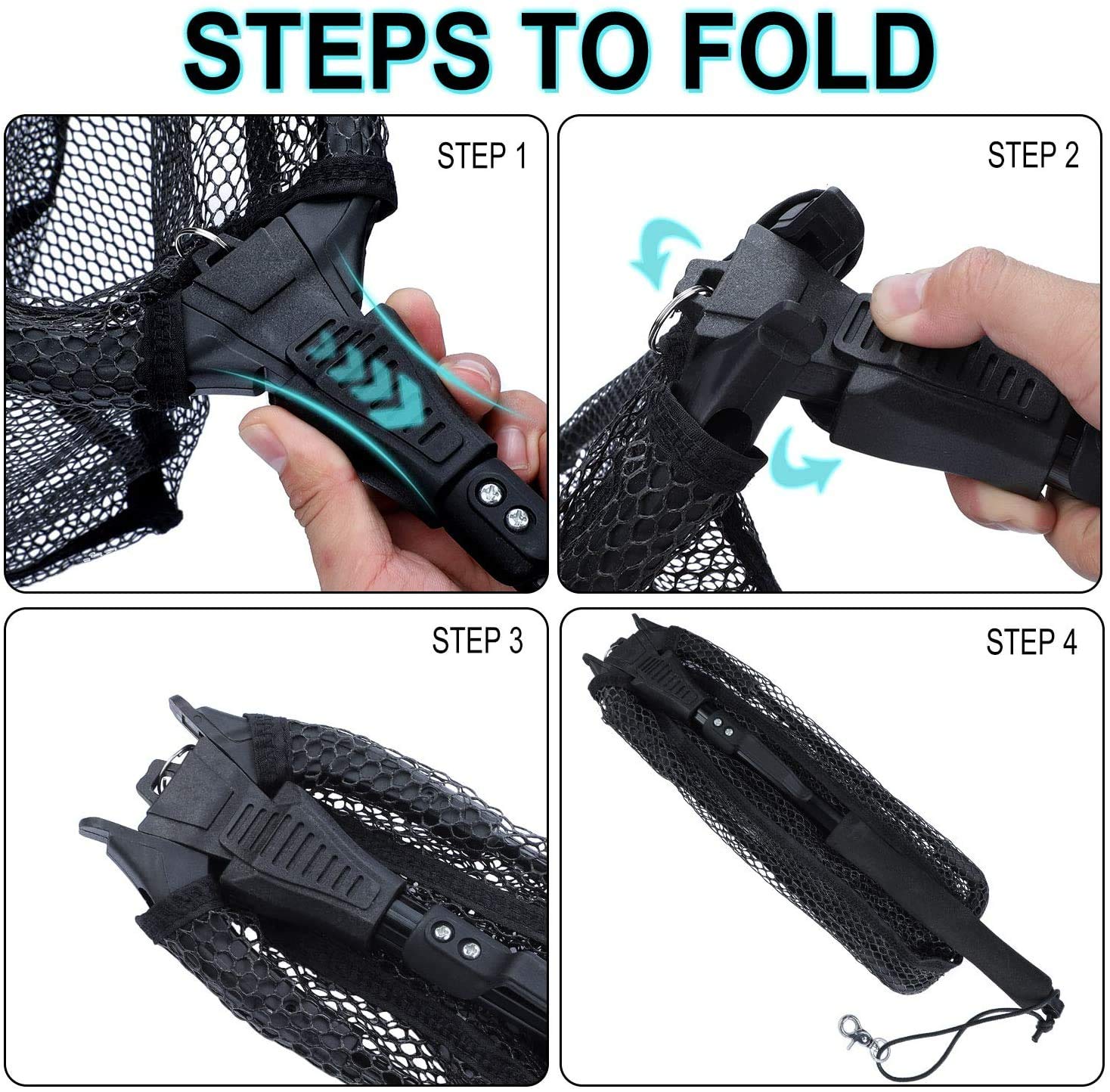 STEPS TO FOLD

STEP 1

STEP 2

STEP 3

STEP 4