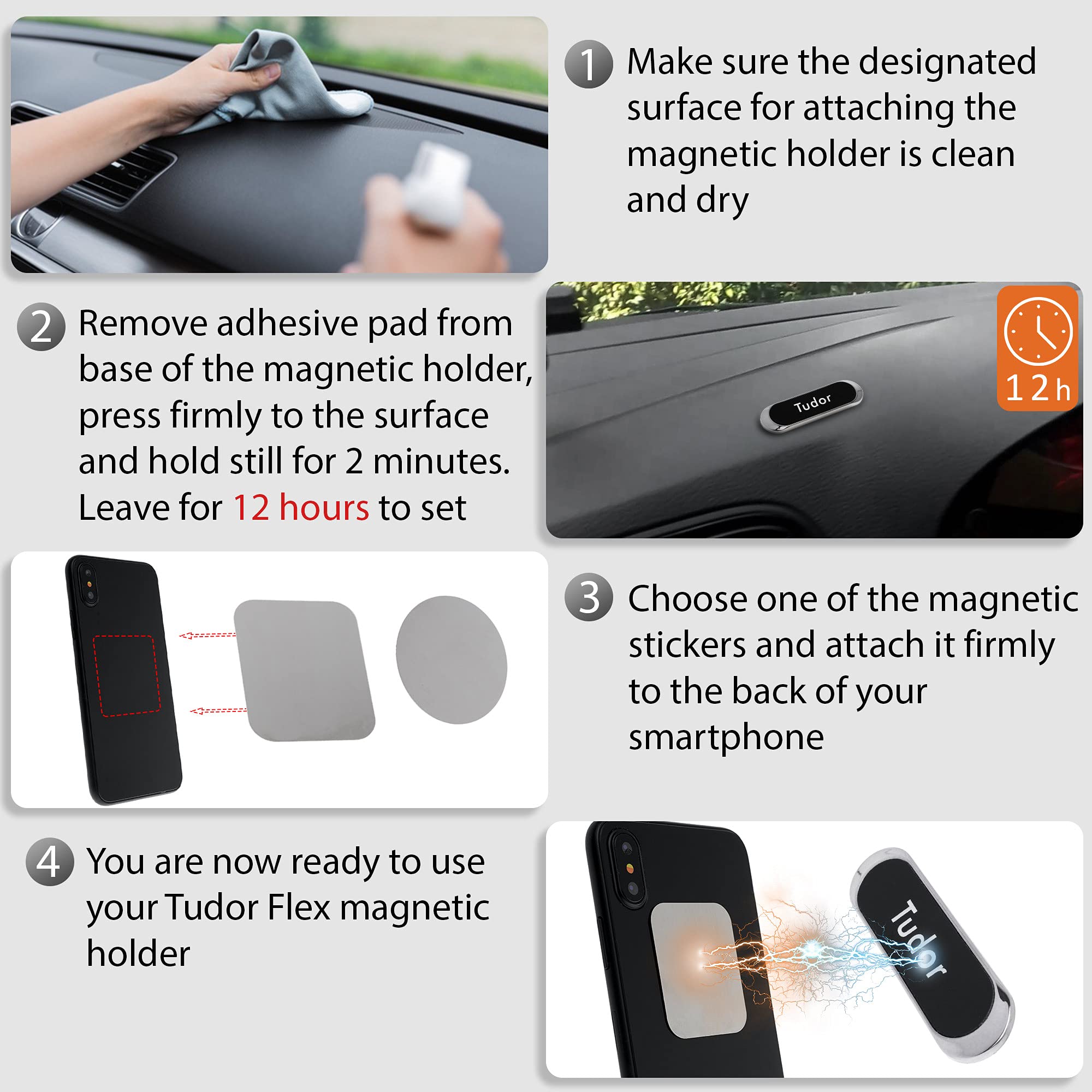 1 Make sure the designated surface for attaching the magnetic holder is clean and dry

2 Remove adhesive pad from base of the magnetic holder, press firmly to the surface and hold still for 2 minutes. Leave for 12 hours to set

Tudor

12h

3 Choose one of the magnetic stickers and attach it firmly to the back of your smartphone

4 You are now ready to use your Tudor Flex magnetic holder

Tudor