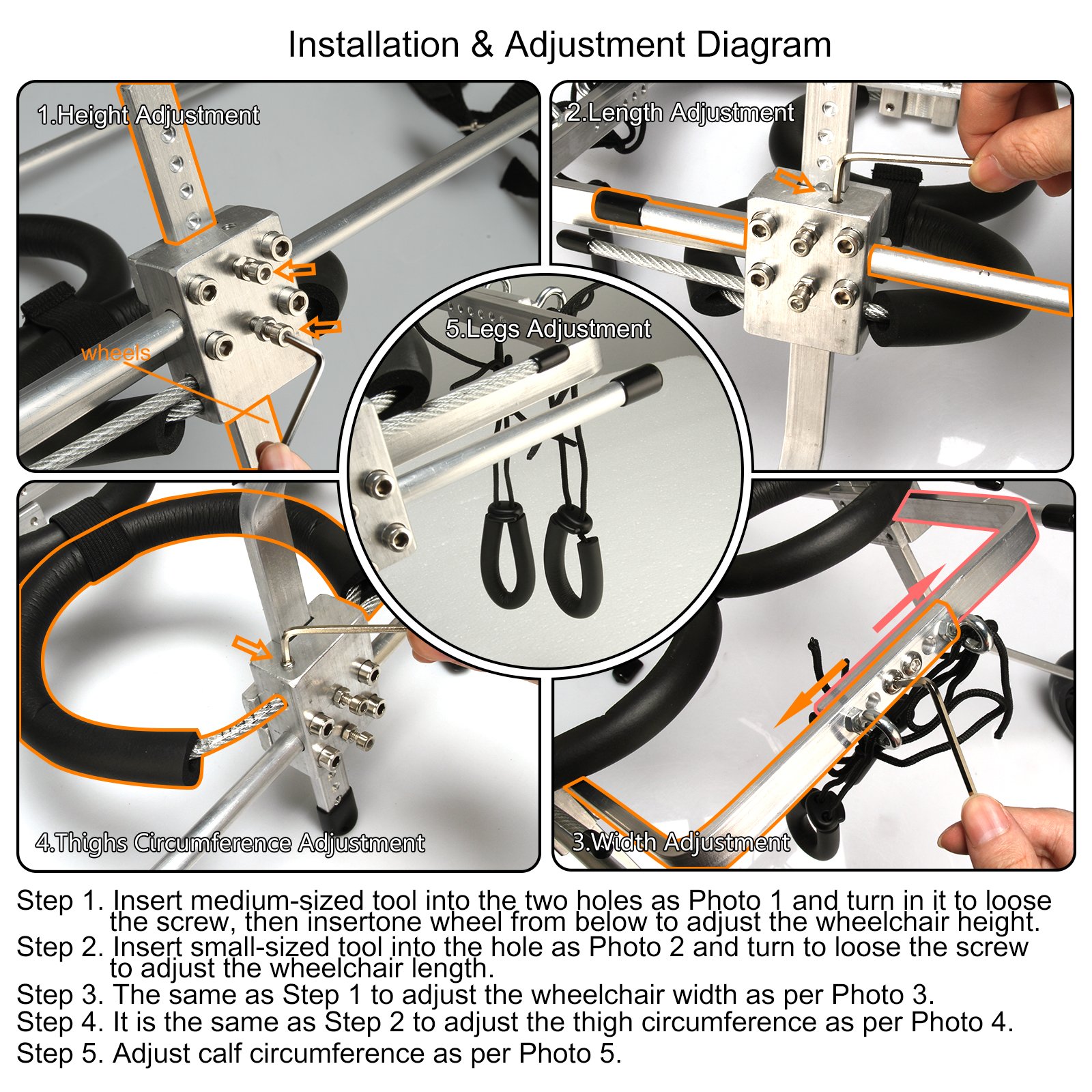 Installation & Adjustment Diagram

1.Height Adjustment

wheels

2.Length Adjustment

5.Legs Adjustment

4.Thighs Circumference Adjustment

3.Width Adjustment

Step 1. Insert medium-sized tool into the two holes as Photo 1 and turn in it to loose the screw, then insertone wheel from below to adjust the wheelchair height.
Step 2. Insert small-sized tool into the hole as Photo 2 and turn to loose the screw to adjust the wheelchair length.
Step 3. The same as Step 1 to adjust the wheelchair width as per Photo 3.
Step 4. It is the same as Step 2 to adjust the thigh circumference as per Photo 4.
Step 5. Adjust calf circumference as per Photo 5.