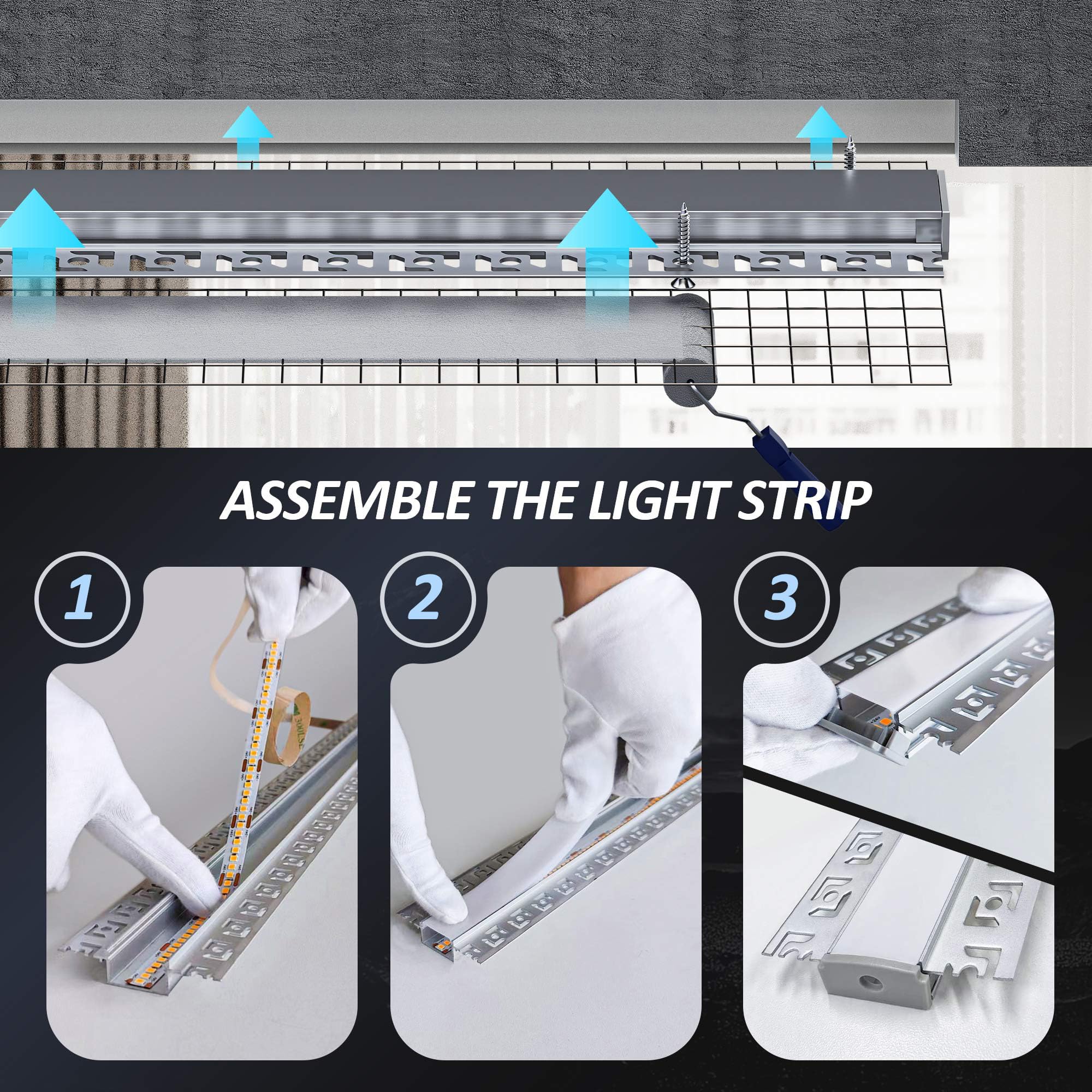 ASSEMBLE THE LIGHT STRIP

1

2

3