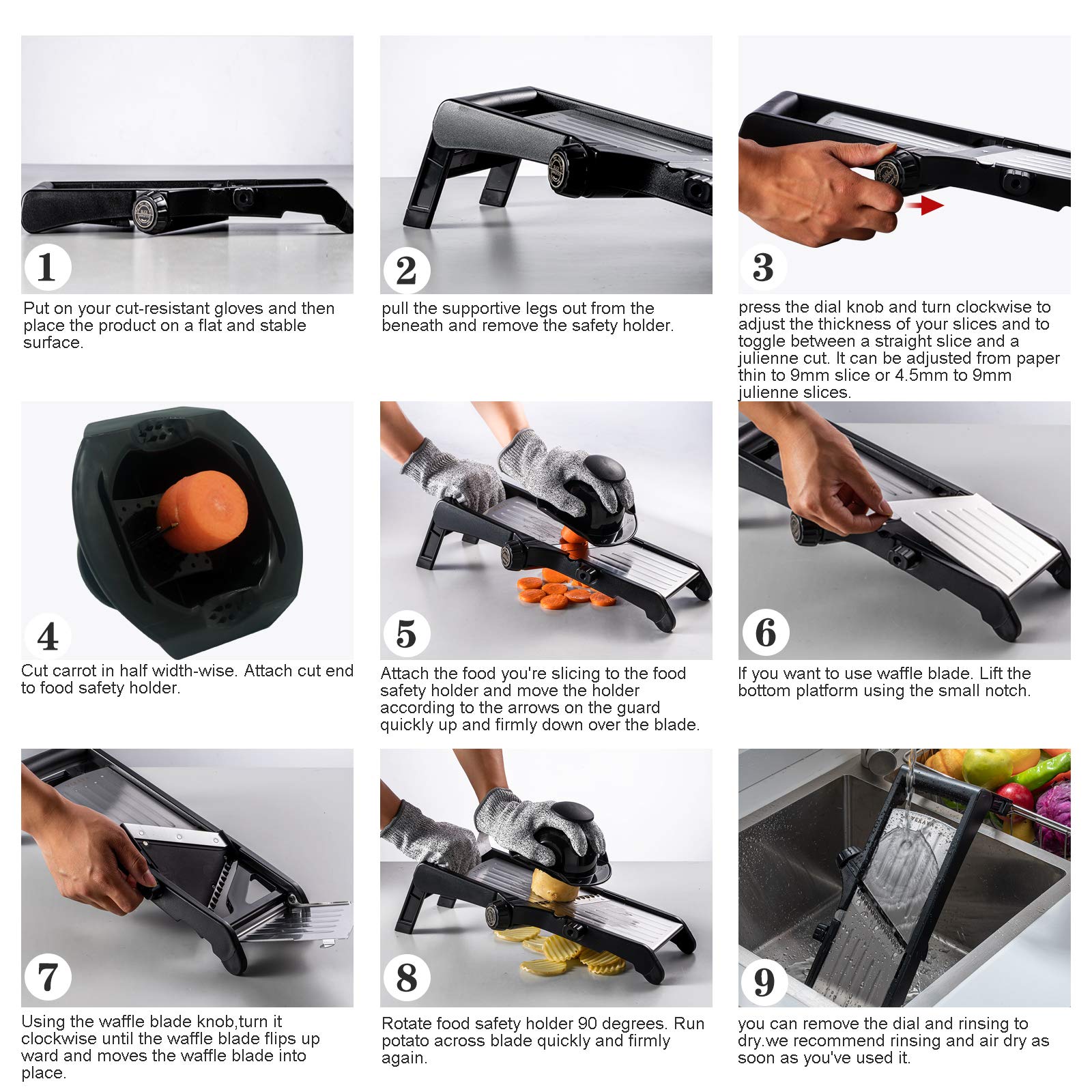 1

Put on your cut-resistant gloves and then place the product on a flat and stable surface.

2

pull the supportive legs out from the beneath and remove the safety holder.

3

press the dial knob and turn clockwise to adjust the thickness of your slices and to toggle between a straight slice and a julienne cut. It can be adjusted from paper thin to 9mm slice or 4.5mm to 9mm julienne slices.

4

Cut carrot in half width-wise. Attach cut end to food safety holder.

5

Attach the food you're slicing to the food safety holder and move the holder according to the arrows on the guard quickly up and firmly down over the blade.

6

If you want to use waffle blade. Lift the bottom platform using the small notch.

7

Using the waffle blade knob,turn it clockwise until the waffle blade flips up ward and moves the waffle blade into place.

8

Rotate food safety holder 90 degrees. Run potato across blade quickly and firmly again.

9

you can remove the dial and rinsing to dry.we recommend rinsing and air dry as soon as you've used it.