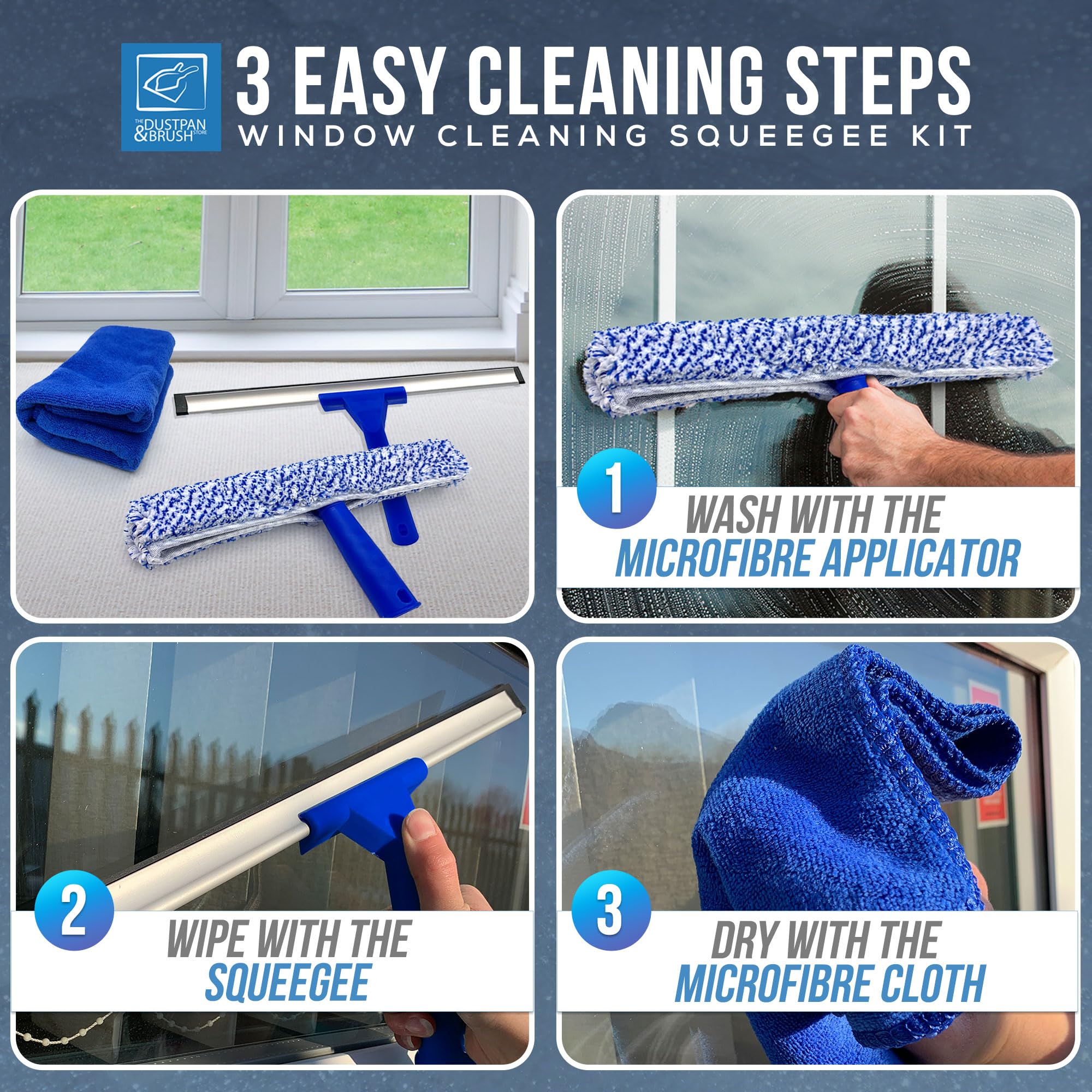 THE DUSTPAN & BRUSH STORE

3 EASY CLEANING STEPS
WINDOW CLEANING SQUEEGEE KIT

1
WASH WITH THE
MICROFIBRE APPLICATOR

2
WIPE WITH THE
SQUEEGEE

3
DRY WITH THE
MICROFIBRE CLOTH