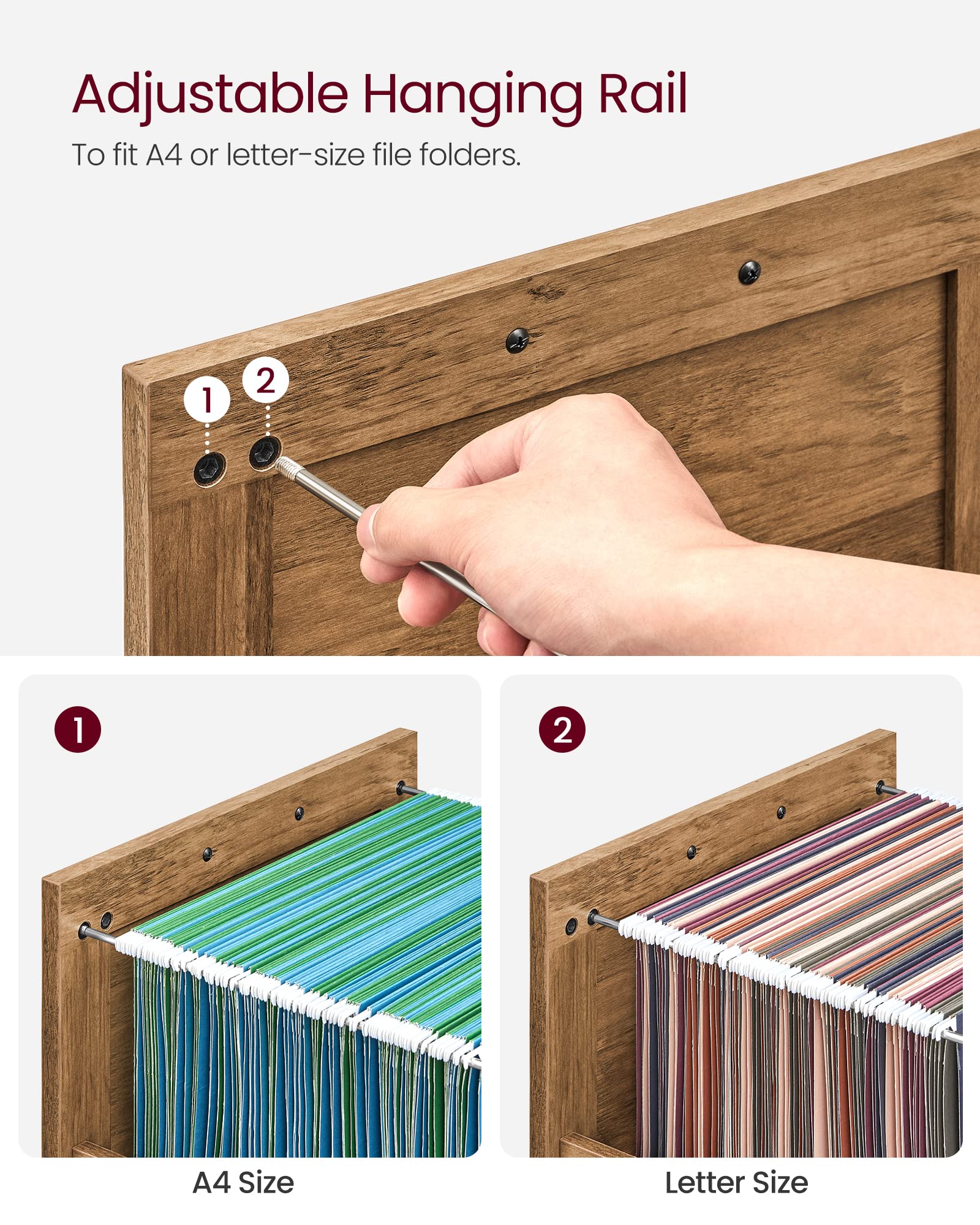 Adjustable Hanging Rail

To fit A4 or letter-size file folders.

1

2

1

A4 Size

2

Letter Size