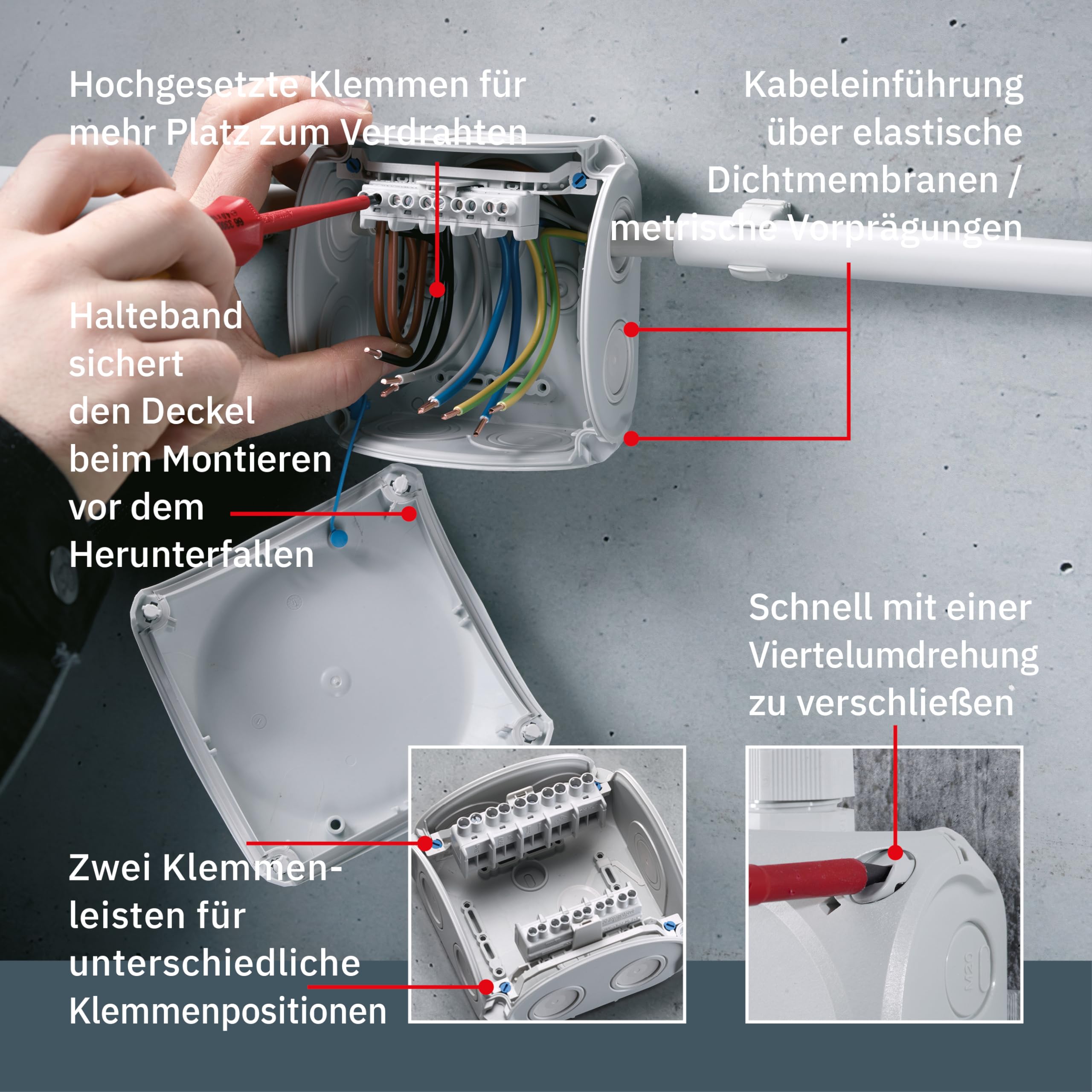 Hochgesetzte Klemmen für mehr Platz zum Verdrahten

Kabeleinführung über elastische Dichtmembranen / metrische Vorprägungen

Halteband sichert den Deckel beim Montieren vor dem Herunterfallen

Schnell mit einer Viertelumdrehung zu verschließen

Zwei Klemmenleisten für unterschiedliche Klemmenpositionen

M20