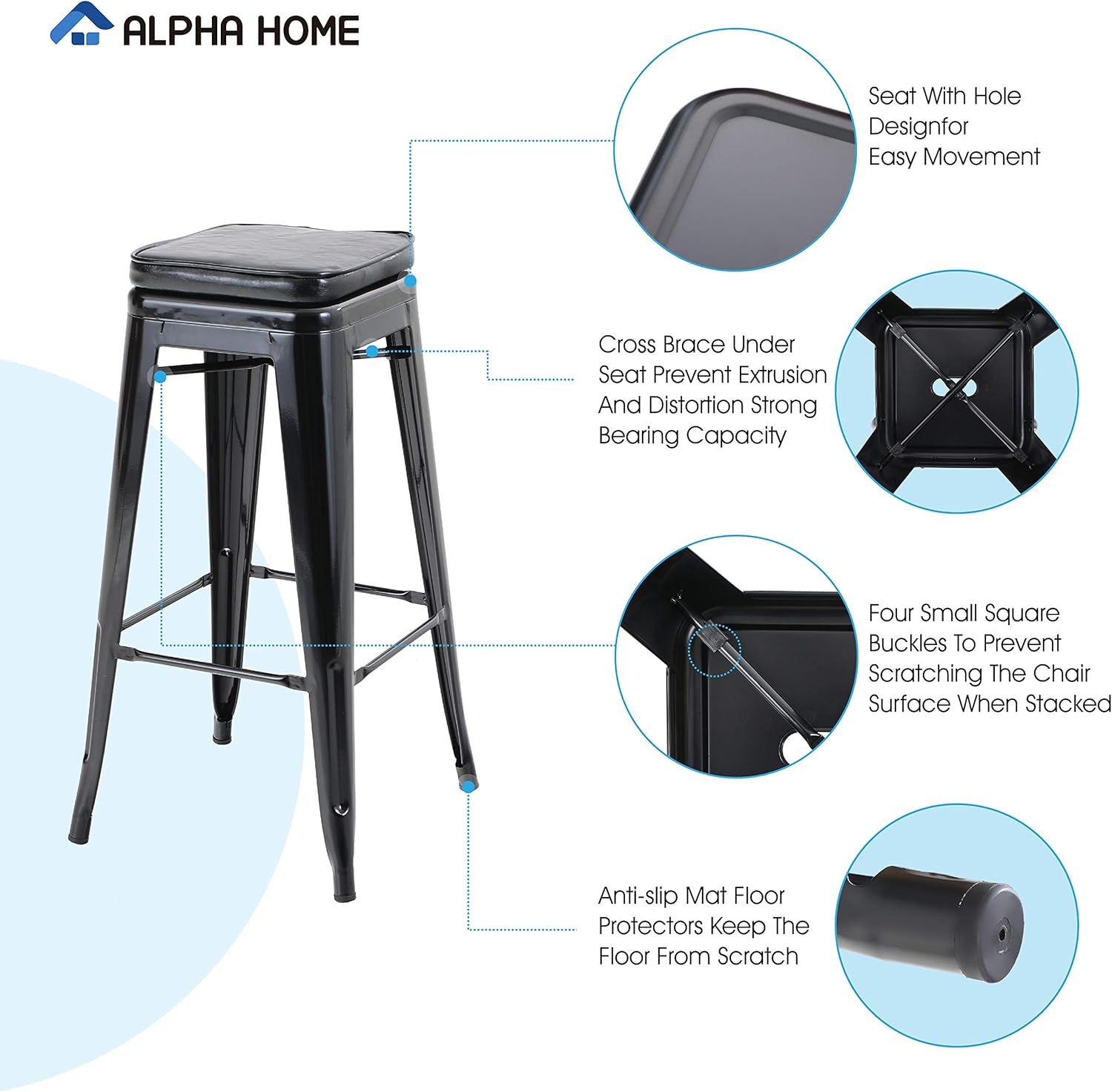 ALPHA HOME

Seat With Hole Designfor Easy Movement

Cross Brace Under Seat Prevent Extrusion And Distortion Strong Bearing Capacity

Four Small Square Buckles To Prevent Scratching The Chair Surface When Stacked

Anti-slip Mat Floor Protectors Keep The Floor From Scratch