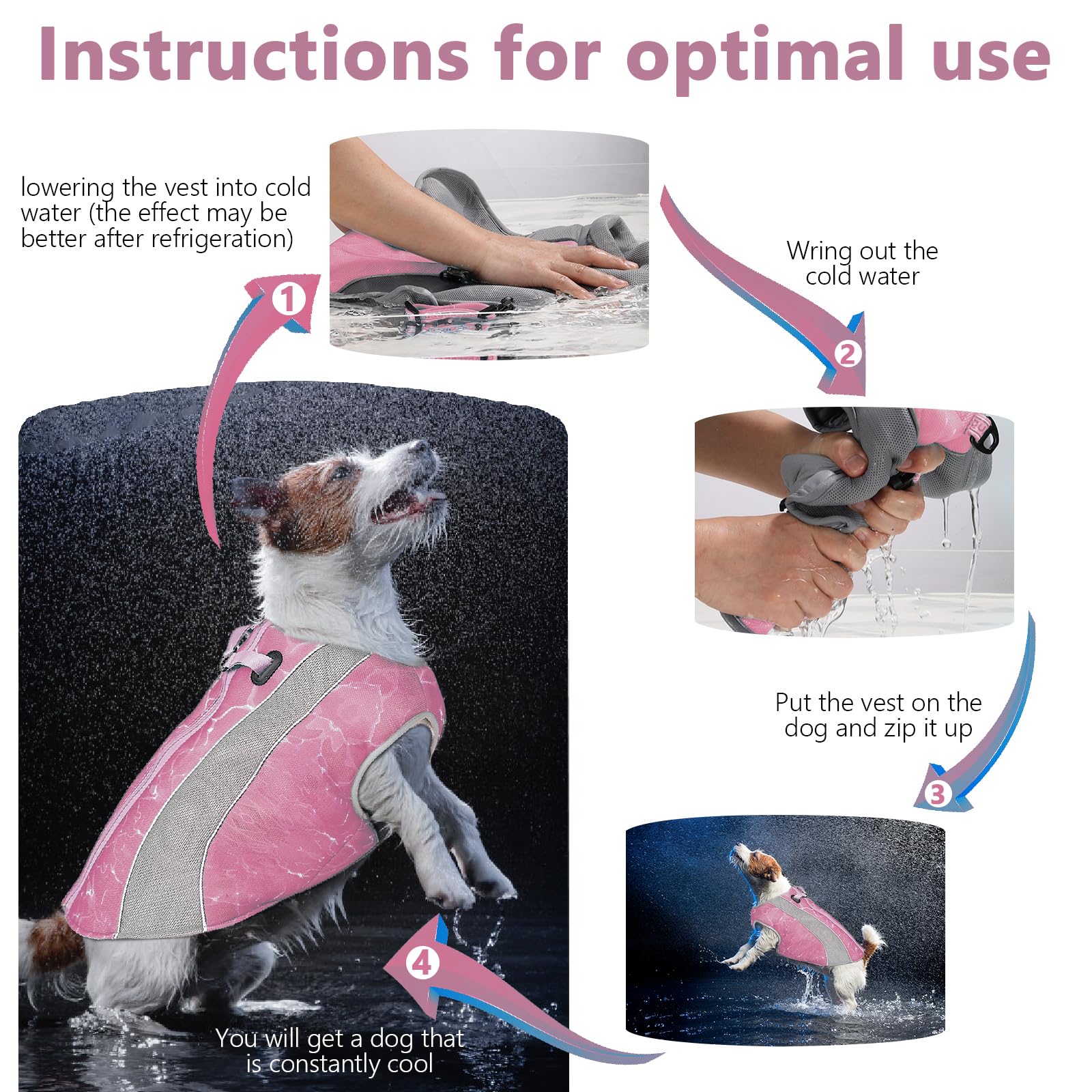 Instructions for optimal use

lowering the vest into cold water (the effect may be better after refrigeration)

1

Wring out the cold water

2

Put the vest on the dog and zip it up

3

4

You will get a dog that is constantly cool