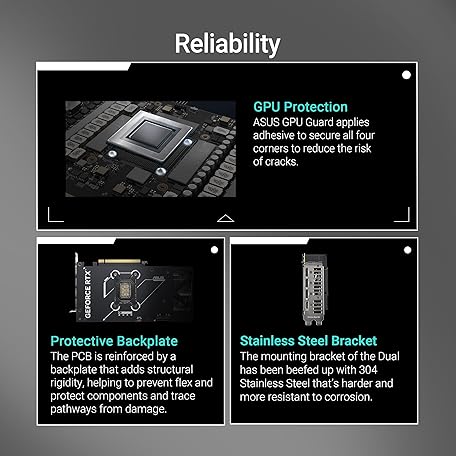 Reliability

GPU Protection
ASUS GPU Guard applies adhesive to secure all four corners to reduce the risk of cracks.

GEFORCE RTX

Protective Backplate
The PCB is reinforced by a backplate that adds structural rigidity, helping to prevent flex and protect components and trace pathways from damage.

Stainless Steel Bracket
The mounting bracket of the Dual has been beefed up with 304 Stainless Steel that's harder and more resistant to corrosion.