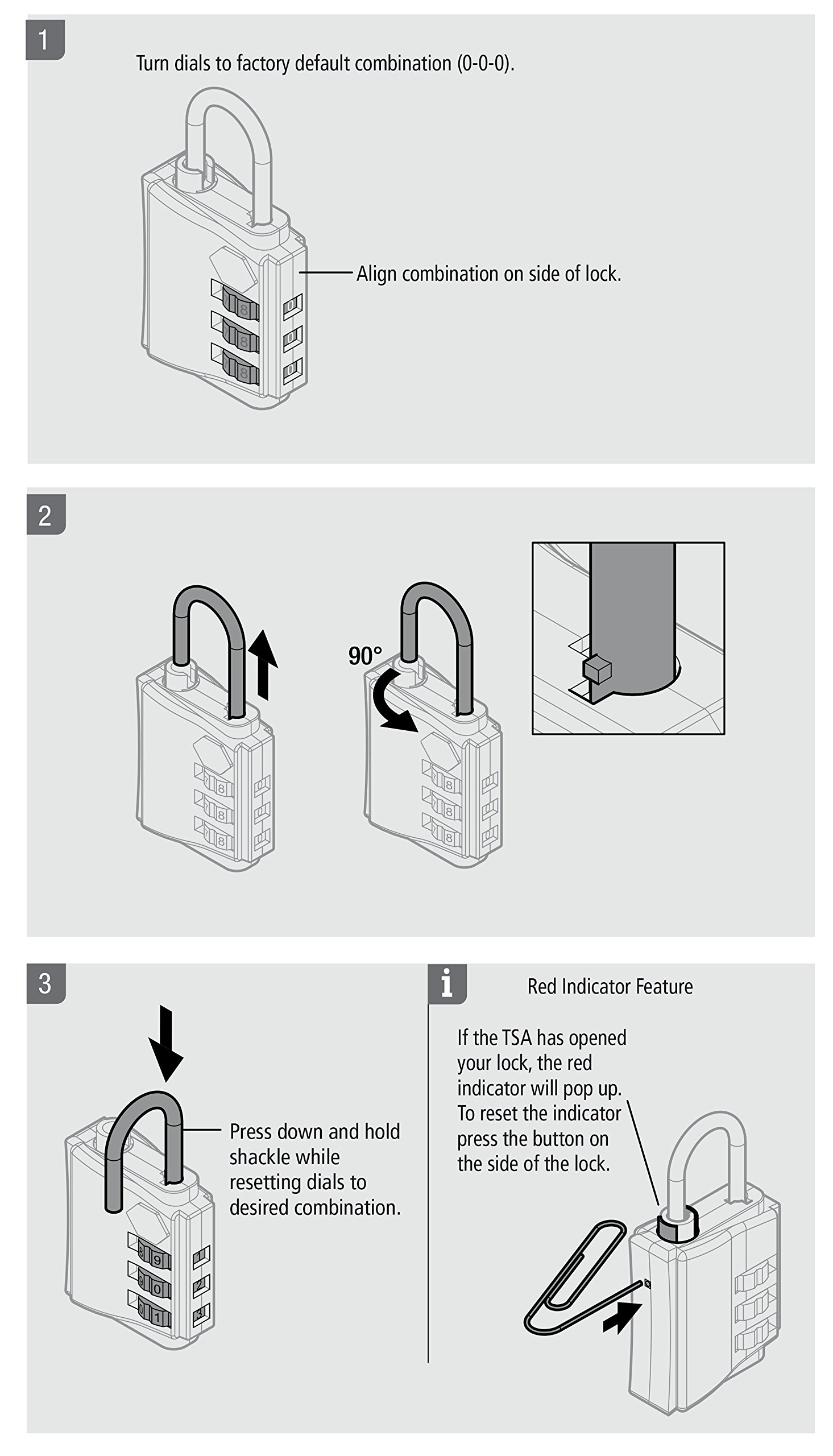 1

Turn dials to factory default combination (0-0-0).

Align combination on side of lock.

2

90°

3

Press down and hold shackle while resetting dials to desired combination.

i

Red Indicator Feature

If the TSA has opened your lock, the red indicator will pop up. To reset the indicator press the button on the side of the lock.