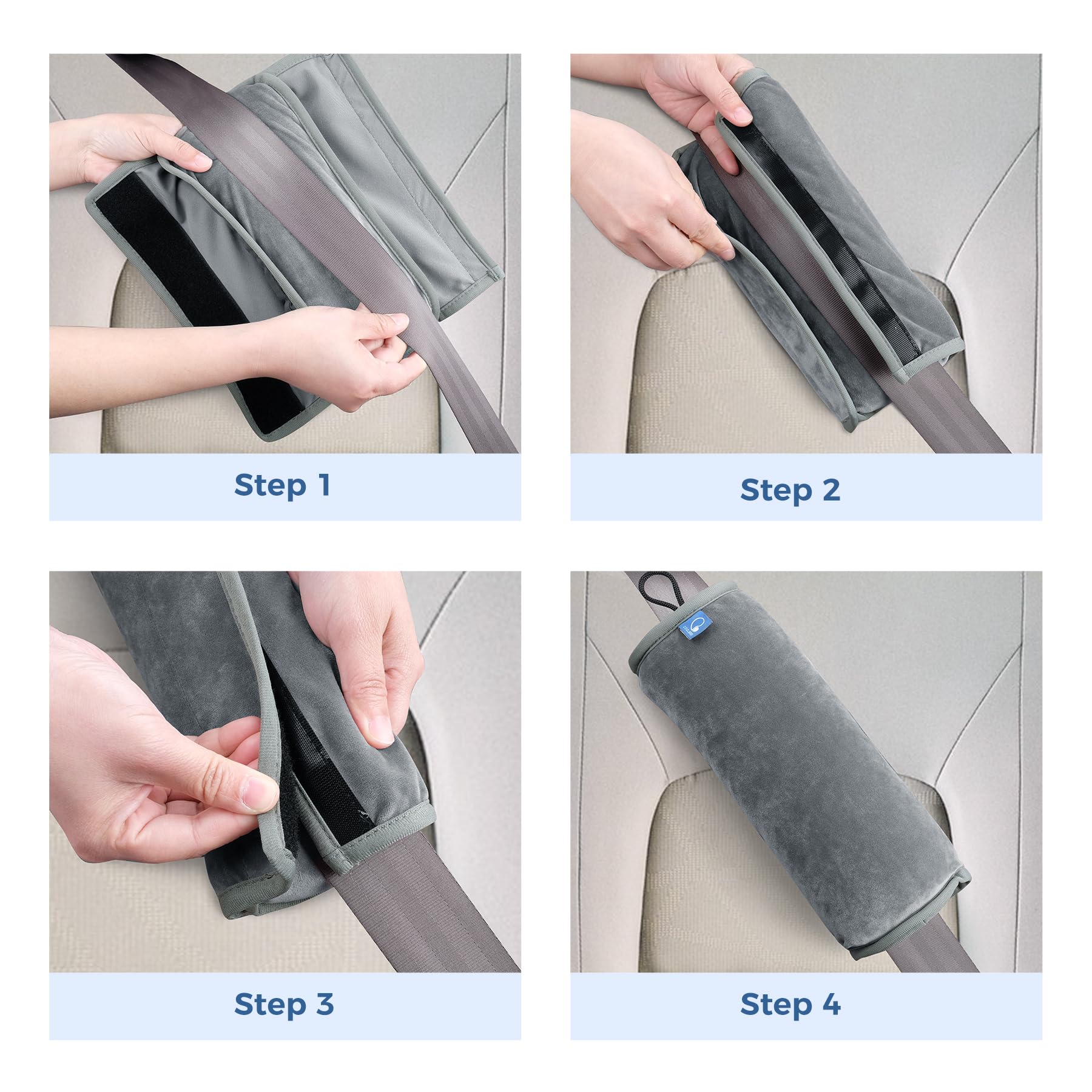 Step 1

Step 2

Step 3

Step 4