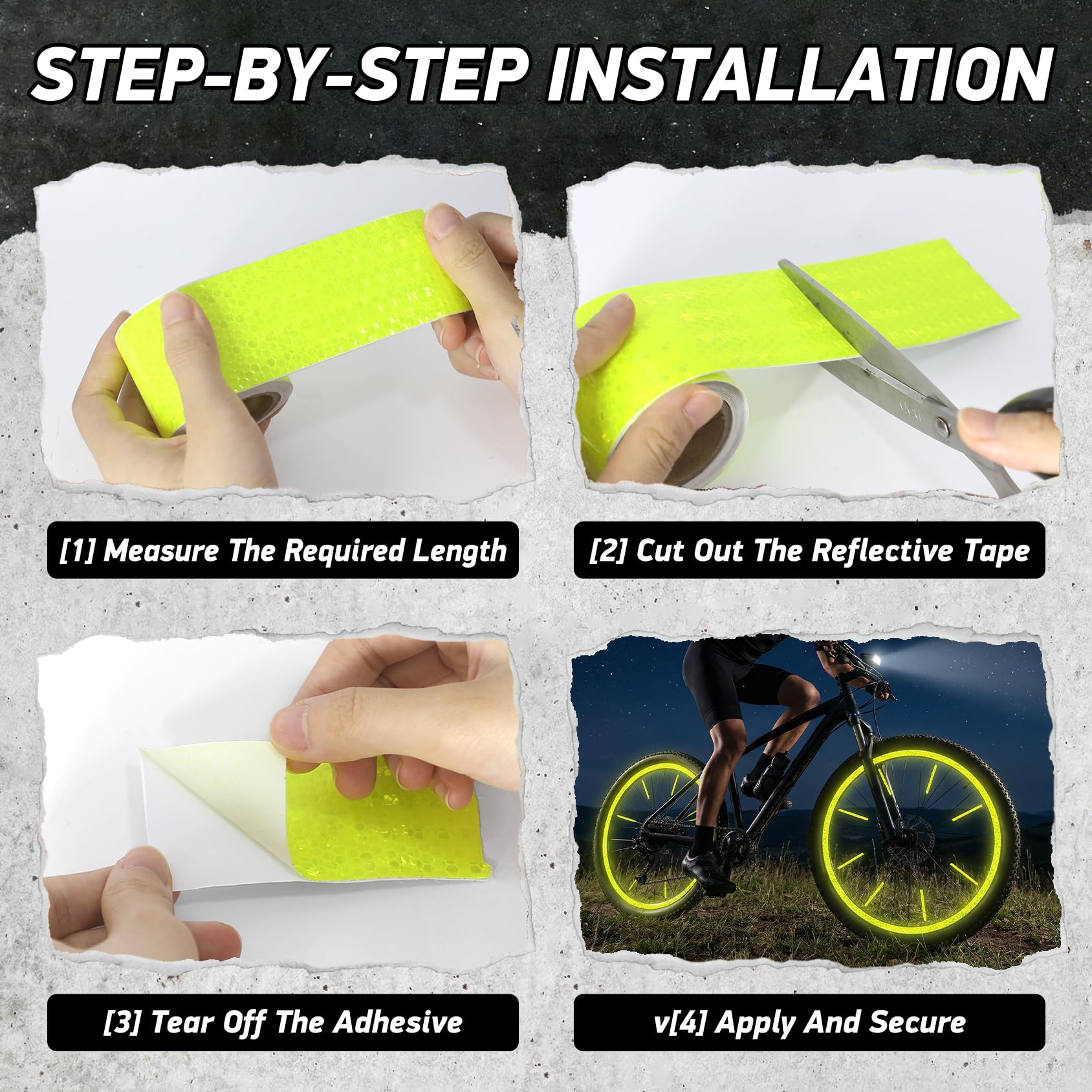 STEP-BY-STEP INSTALLATION

[1] Measure The Required Length

[2] Cut Out The Reflective Tape

[3] Tear Off The Adhesive

v[4] Apply And Secure