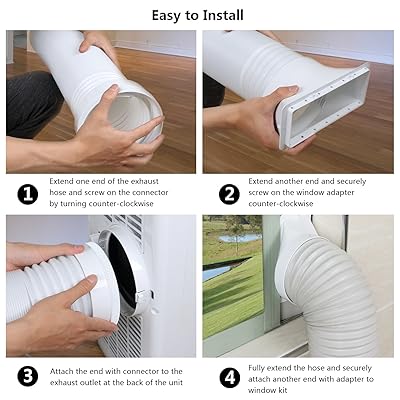 Easy to Install

1 Extend one end of the exhaust hose and screw on the connector by turning counter-clockwise

2 Extend another end and securely screw on the window adapter counter-clockwise

3 Attach the end with connector to the exhaust outlet at the back of the unit

4 Fully extend the hose and securely attach another end with adapter to window kit