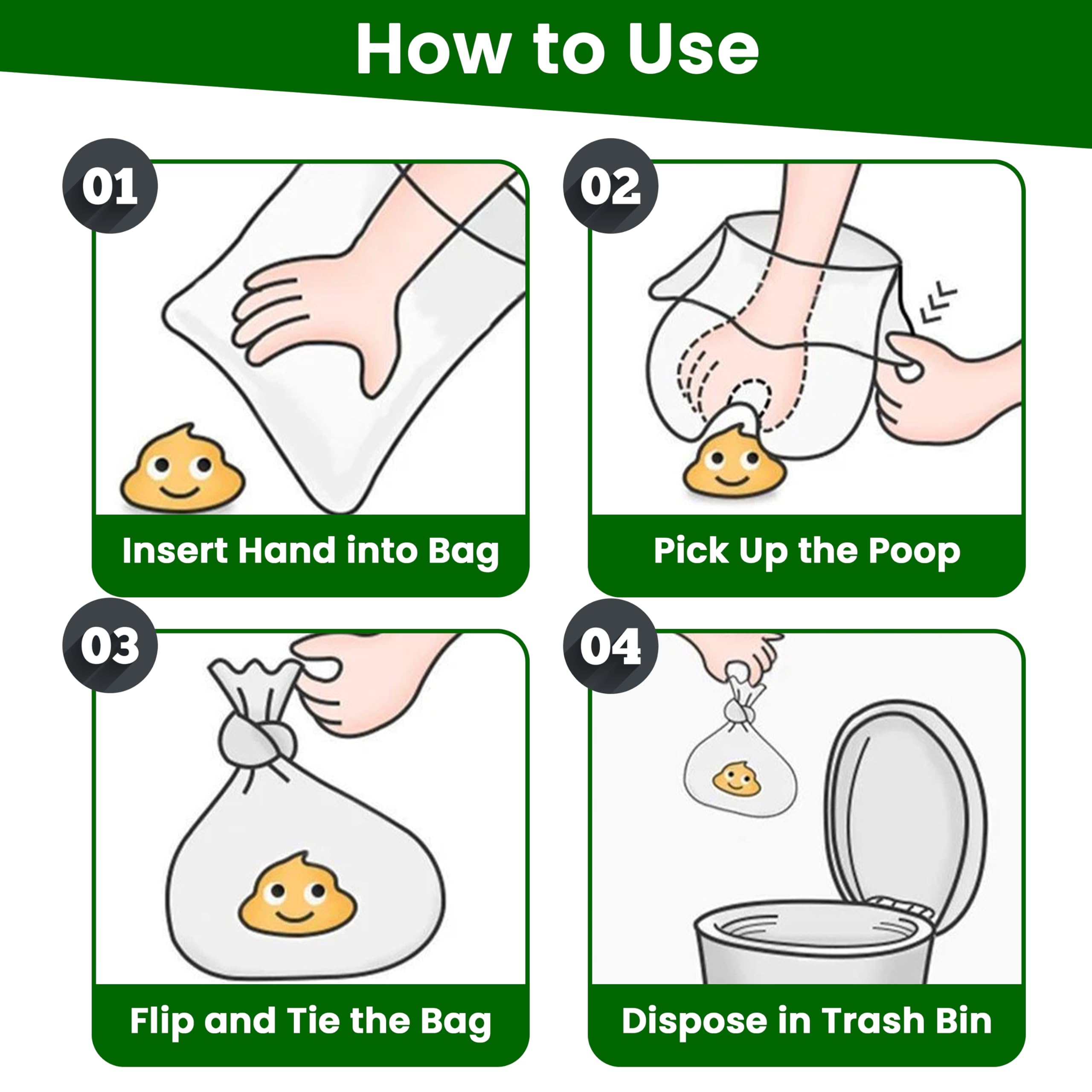 How to Use

01

Insert Hand into Bag

02

Pick Up the Poop

03

Flip and Tie the Bag

04

Dispose in Trash Bin