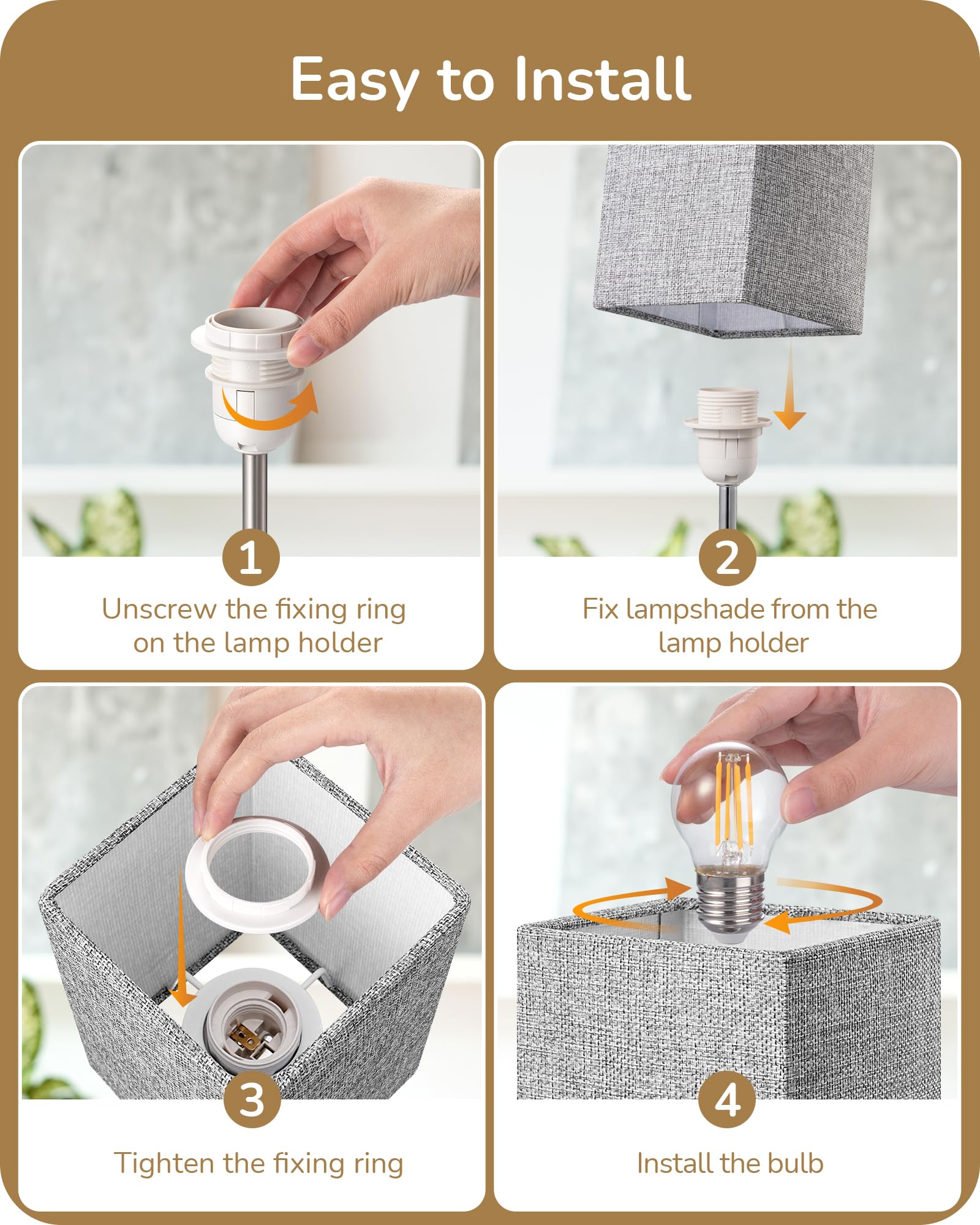 Easy to Install

1
Unscrew the fixing ring on the lamp holder

2
Fix lampshade from the lamp holder

3
Tighten the fixing ring

4
Install the bulb