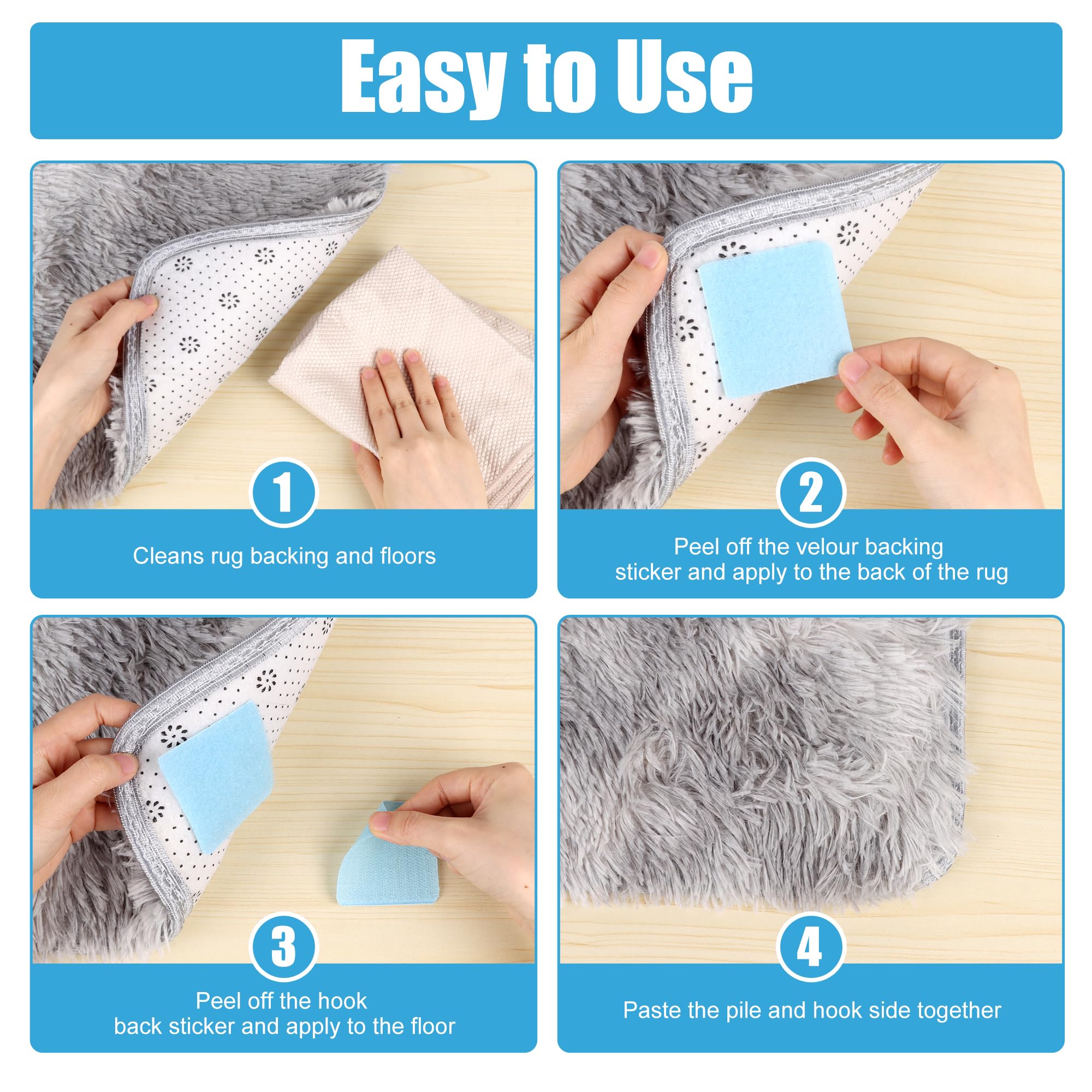 Easy to Use

1

Cleans rug backing and floors

2

Peel off the velour backing sticker and apply to the back of the rug

3

Peel off the hook back sticker and apply to the floor

4

Paste the pile and hook side together