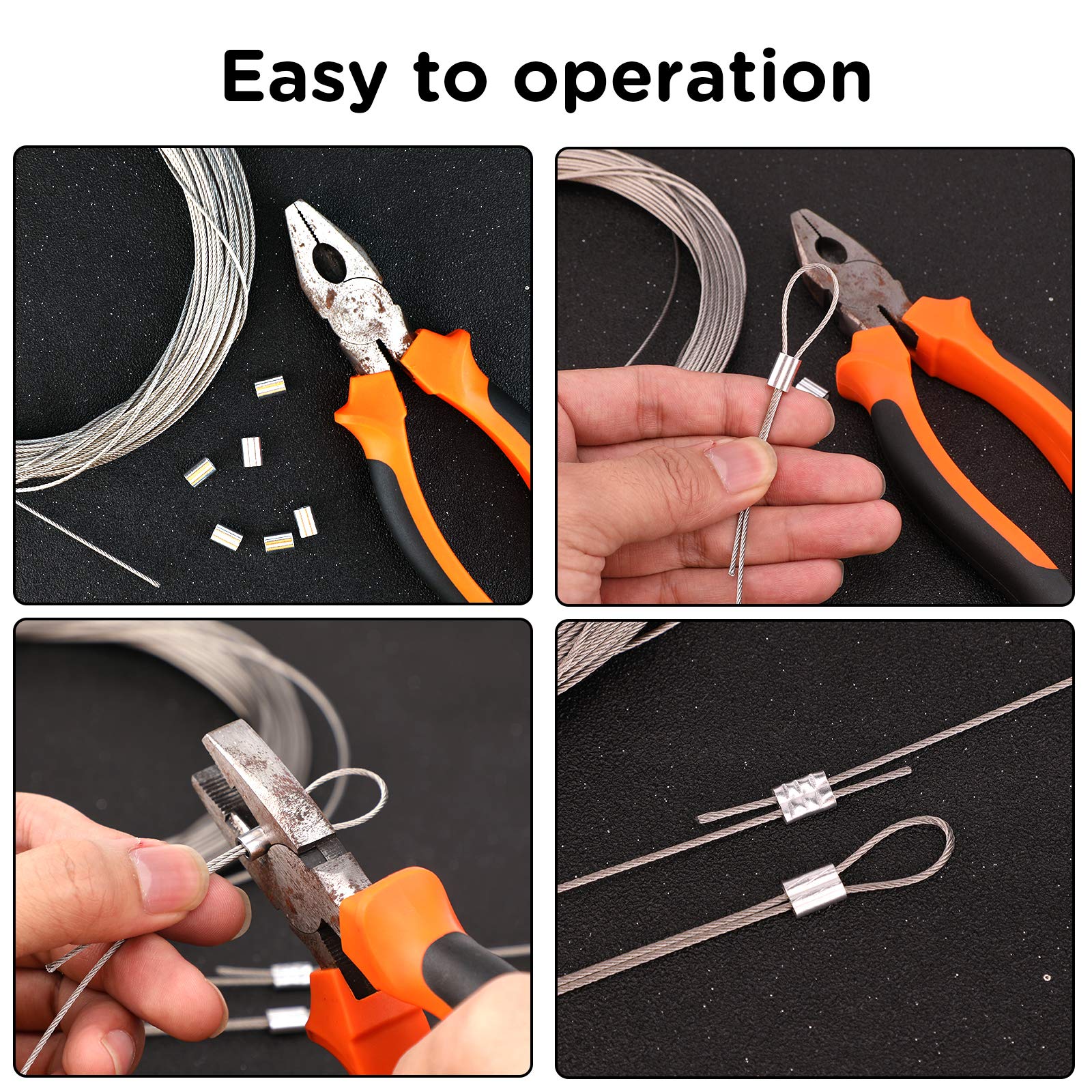 Easy to operation