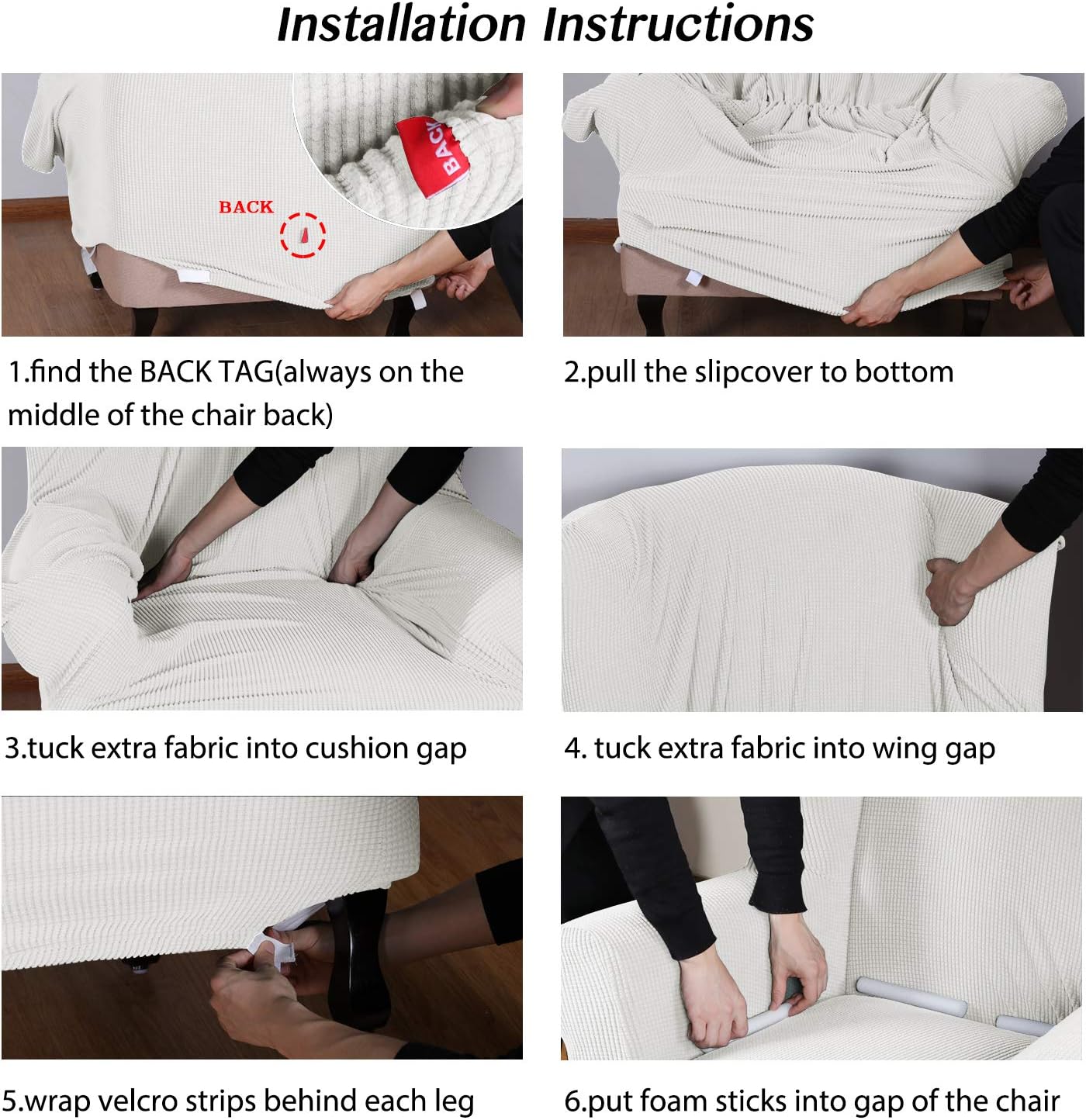 Installation Instructions

BACK

BACK

1.find the BACK TAG(always on the middle of the chair back)

2.pull the slipcover to bottom

3.tuck extra fabric into cushion gap

4. tuck extra fabric into wing gap

5.wrap velcro strips behind each leg

6.put foam sticks into gap of the chair