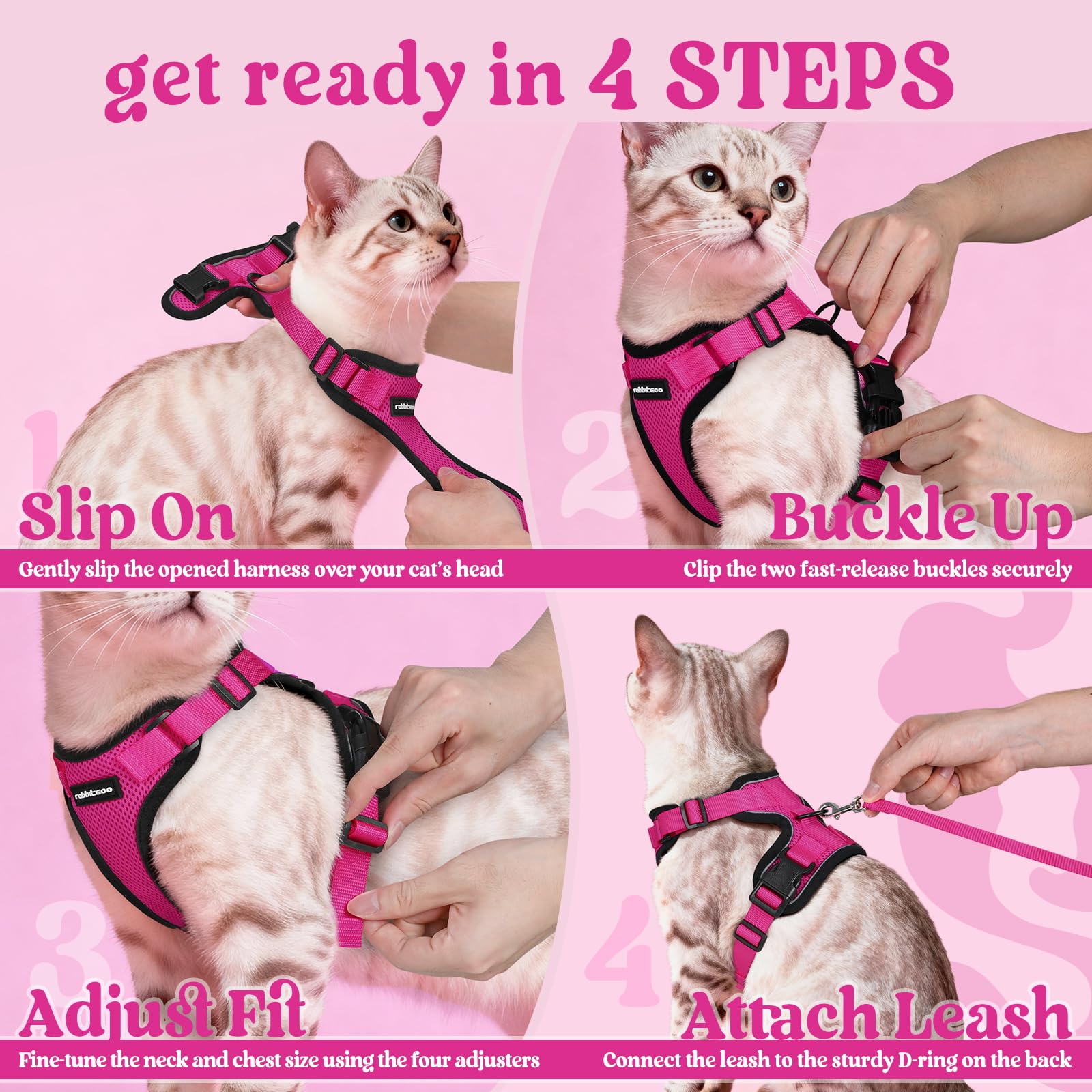 get ready in 4 STEPS

1

rabbitgoo

Slip On

Gently slip the opened harness over your cat's head

2

rabbitgoo

Buckle Up

Clip the two fast-release buckles securely

3

rabbitgoo

Adjust Fit

Fine-tune the neck and chest size using the four adjusters

4

Attach Leash

Connect the leash to the sturdy D-ring on the back