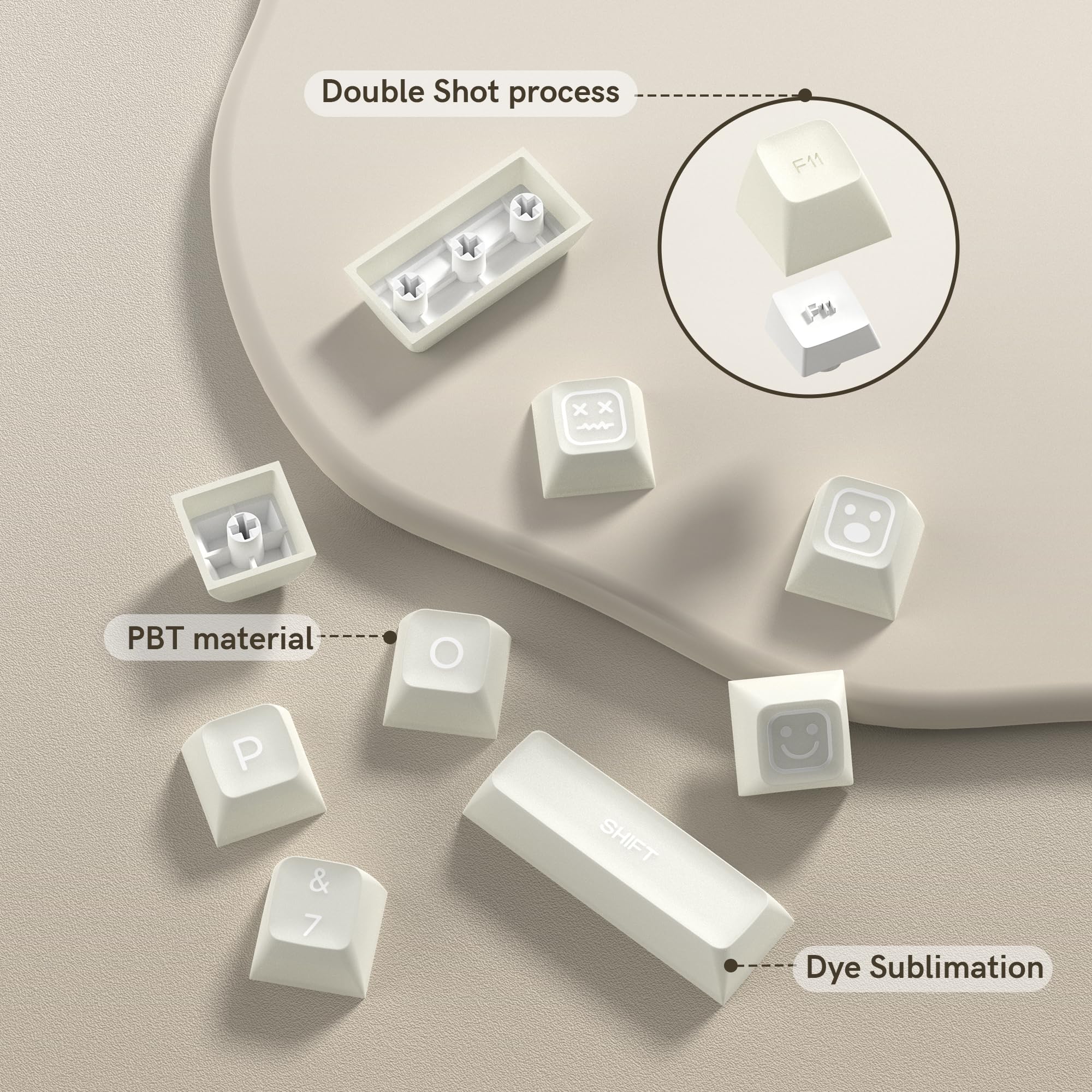 Double Shot process

F11

F11

PBT material

O

P

&
7

SHIFT

Dye Sublimation