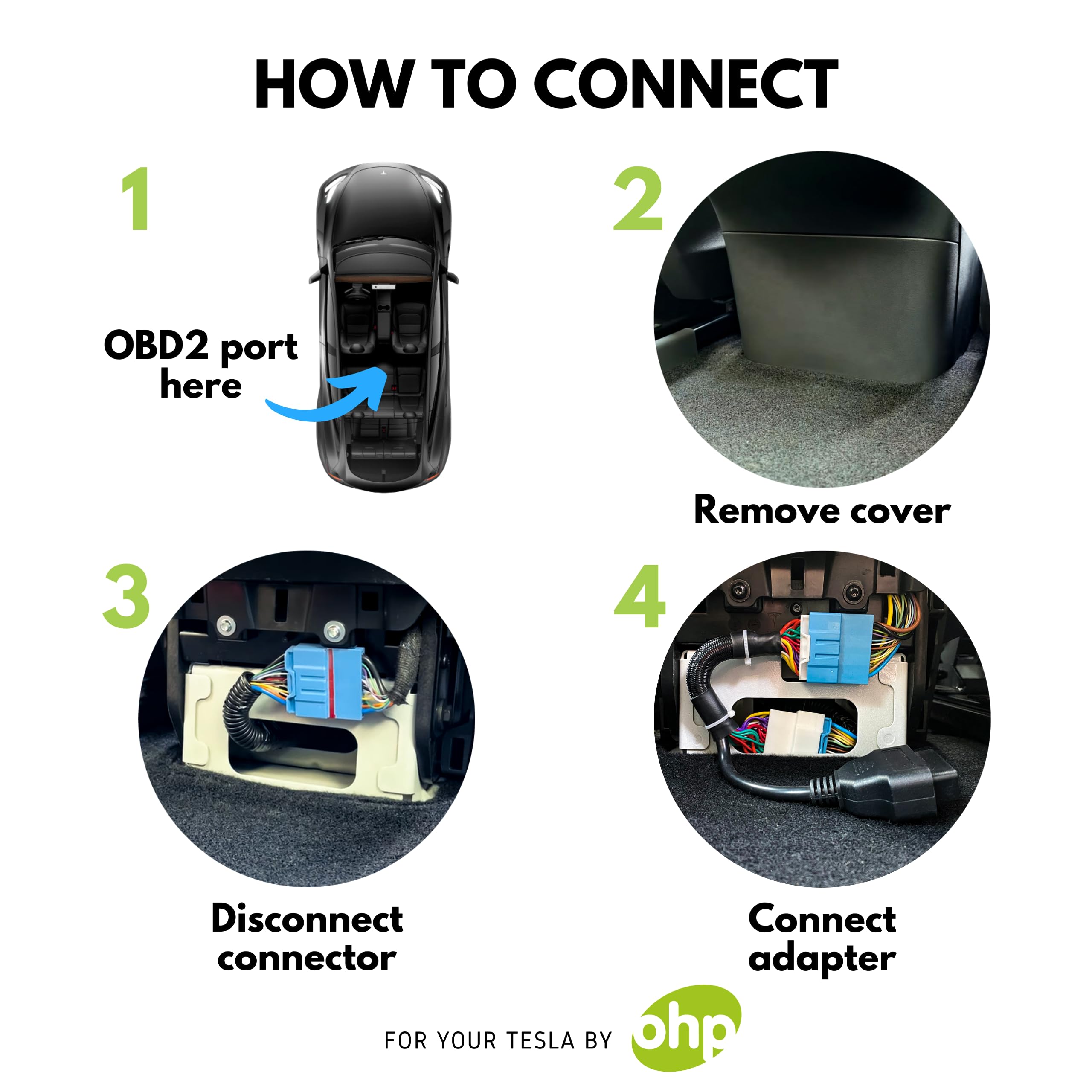 HOW TO CONNECT

1

OBD2 port here

2

Remove cover

3

Disconnect connector

4

Connect adapter

FOR YOUR TESLA BY ohp