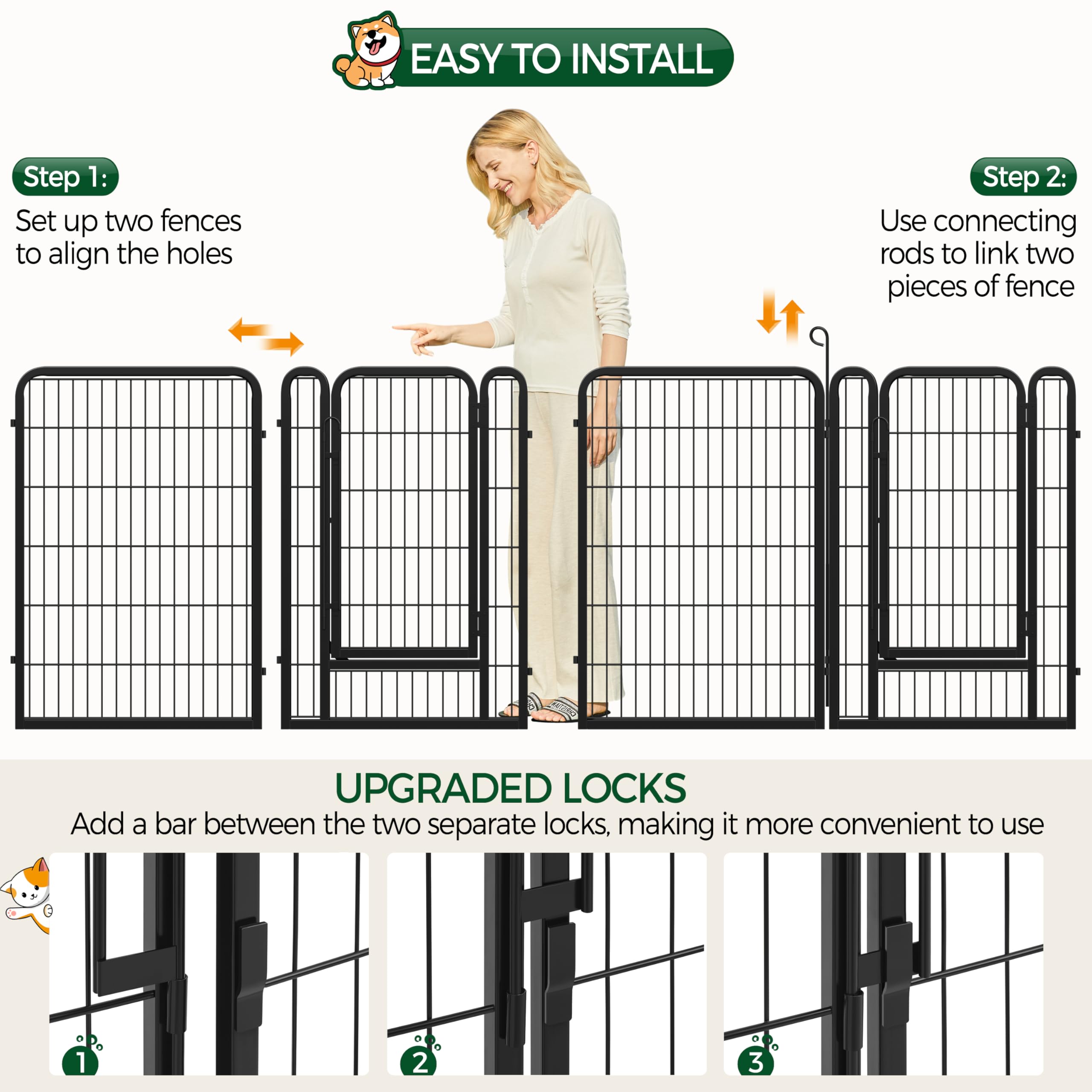 EASY TO INSTALL

Step 1:
Set up two fences to align the holes

Step 2:
Use connecting rods to link two pieces of fence

UPGRADED LOCKS
Add a bar between the two separate locks, making it more convenient to use

1

2

3