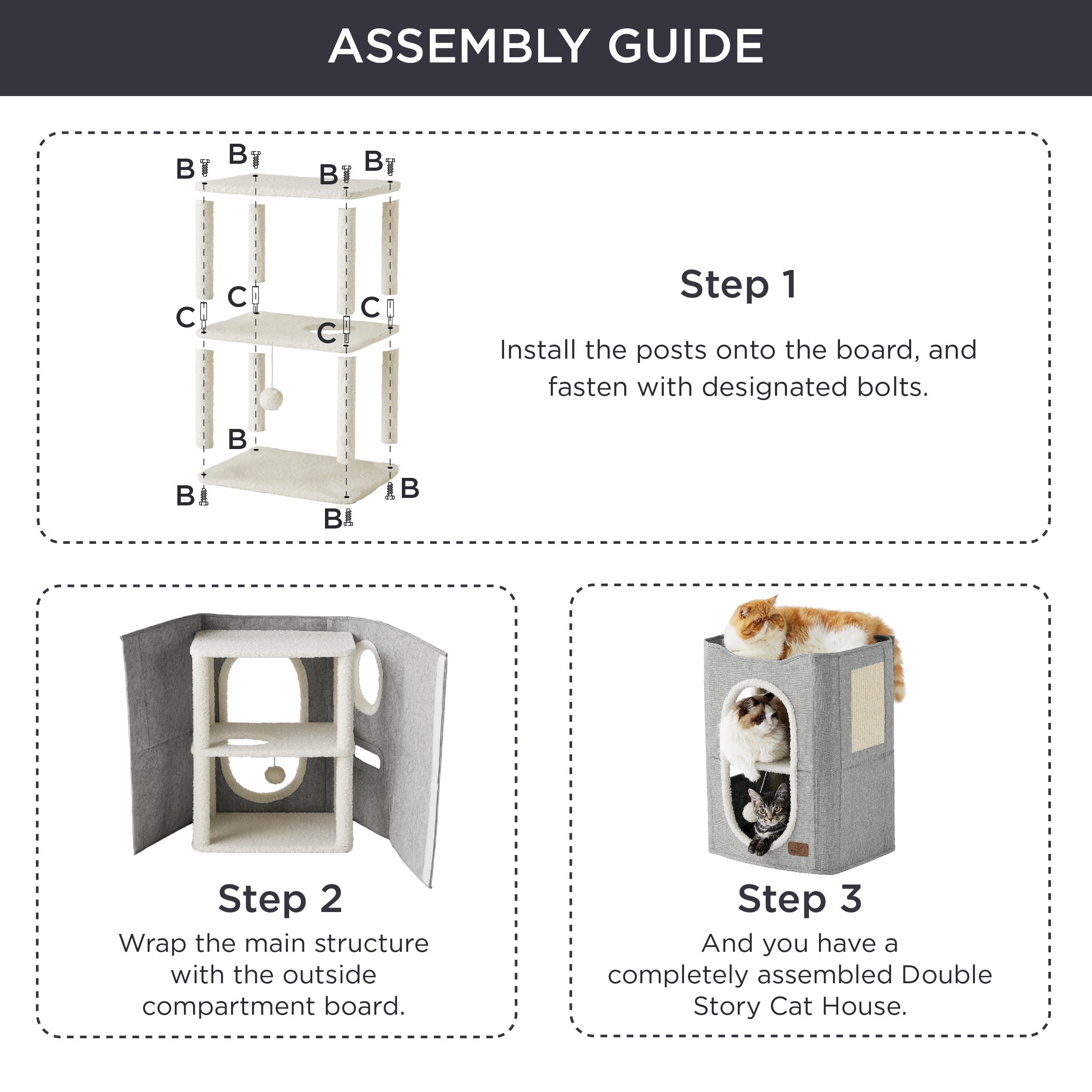 ASSEMBLY GUIDE

B B B B

C C C C

B

B B B

Step 1

Install the posts onto the board, and fasten with designated bolts.

Step 2

Wrap the main structure with the outside compartment board.

Step 3

And you have a completely assembled Double Story Cat House.