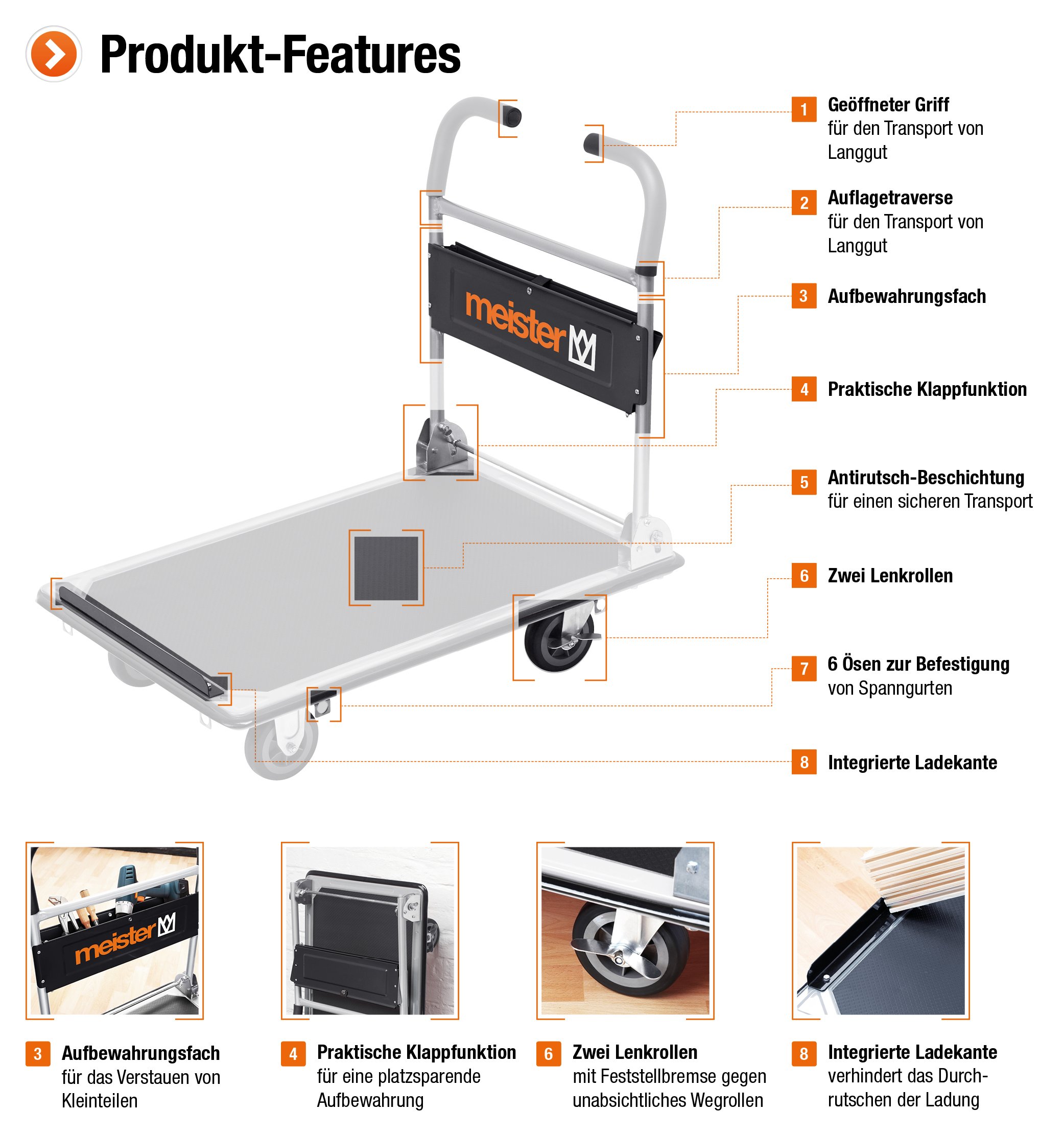 Produkt-Features

meister

1 Geöffneter Griff für den Transport von Langgut

2 Auflagetraverse für den Transport von Langgut

3 Aufbewahrungsfach

4 Praktische Klappfunktion

5 Antirutsch-Beschichtung für einen sicheren Transport

6 Zwei Lenkrollen

7 6 Ösen zur Befestigung von Spanngurten

8 Integrierte Ladekante

meister

3 Aufbewahrungsfach für das Verstauen von Kleinteilen

4 Praktische Klappfunktion für eine platzsparende Aufbewahrung

6 Zwei Lenkrollen mit Feststellbremse gegen unabsichtliches Wegrollen

8 Integrierte Ladekante verhindert das Durchrutschen der Ladung