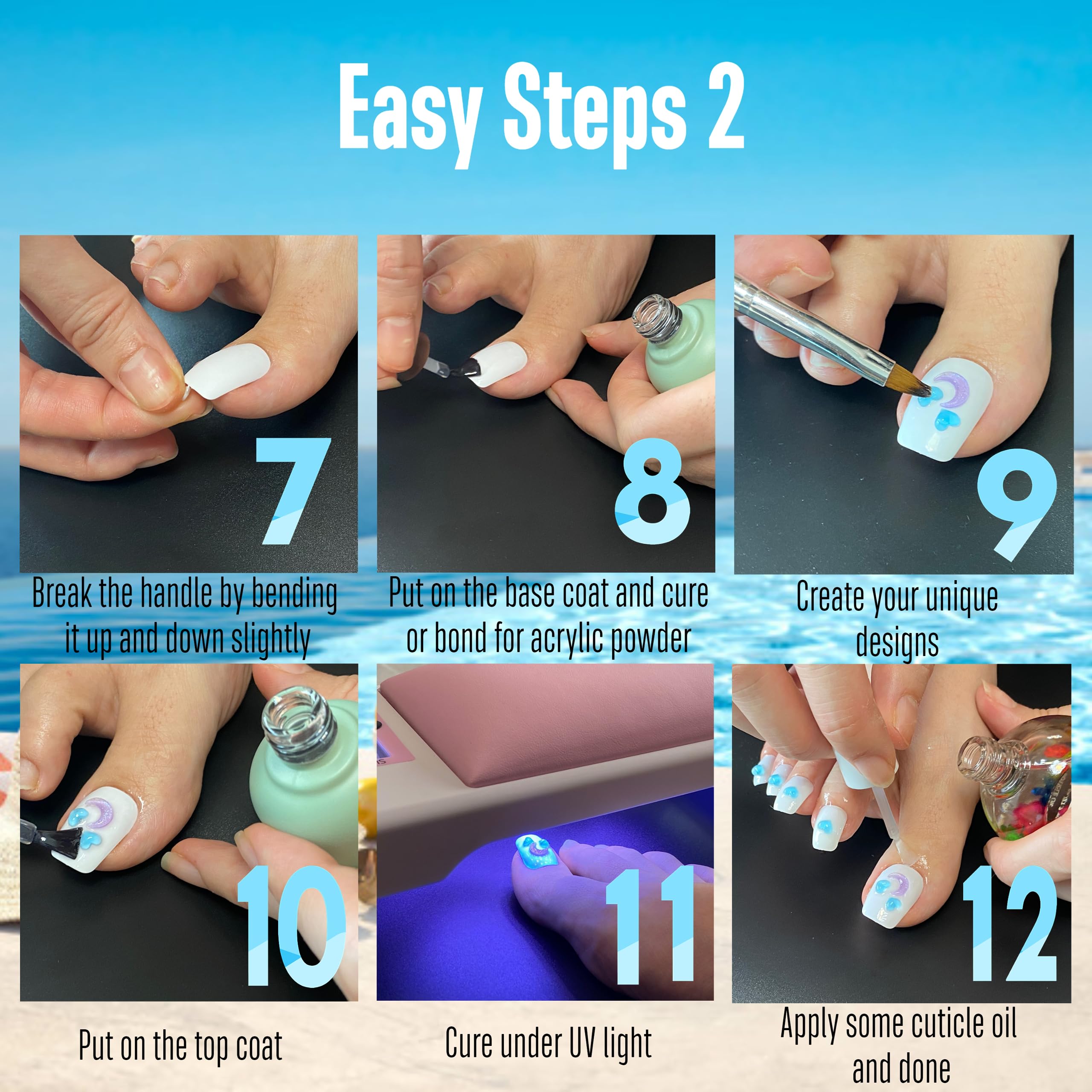 Easy Steps 2

7

Break the handle by bending it up and down slightly

8

Put on the base coat and cure or bond for acrylic powder

9

Create your unique designs

10

Put on the top coat

11

Cure under UV light

12

Apply some cuticle oil and done