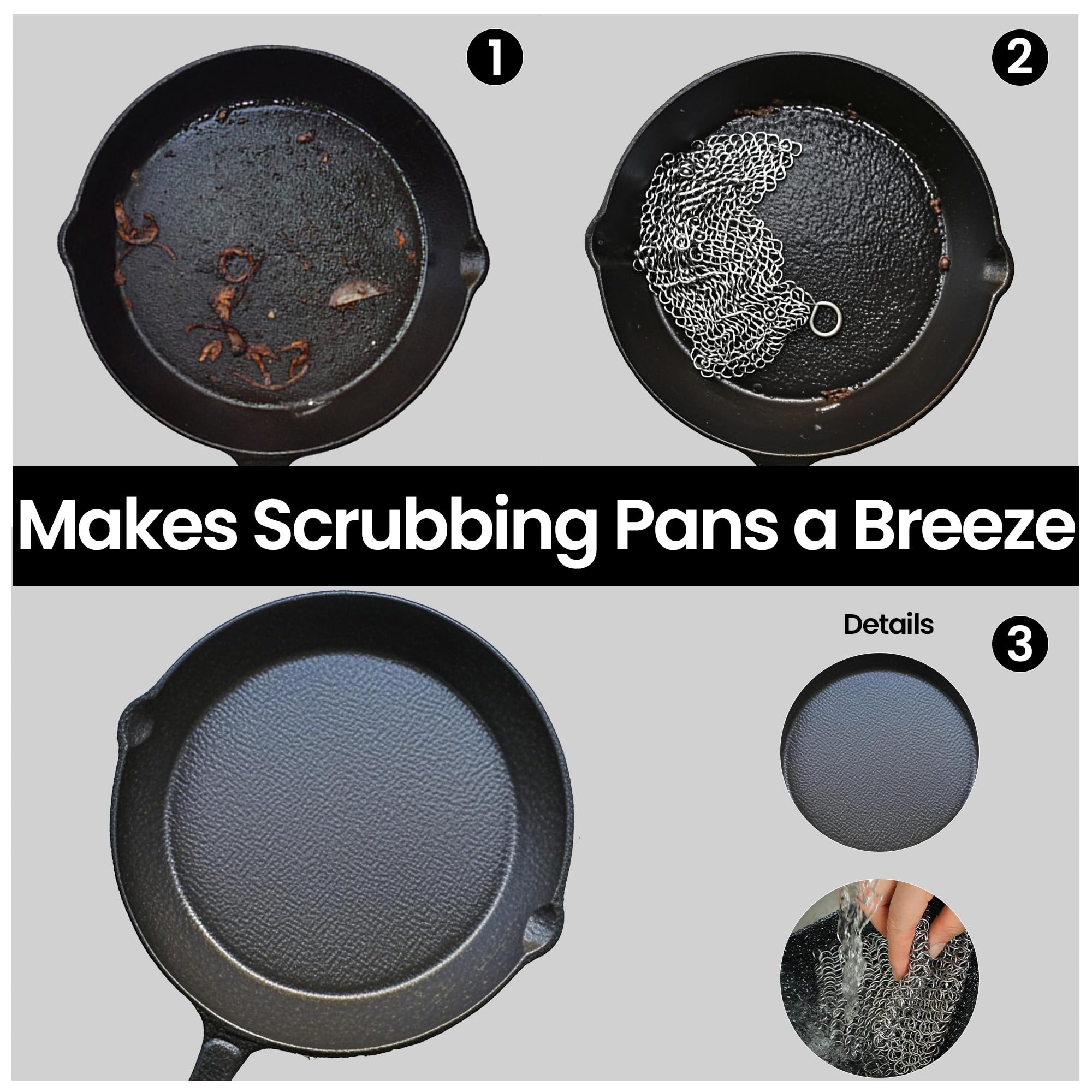 1

2

Makes Scrubbing Pans a Breeze

Details

3