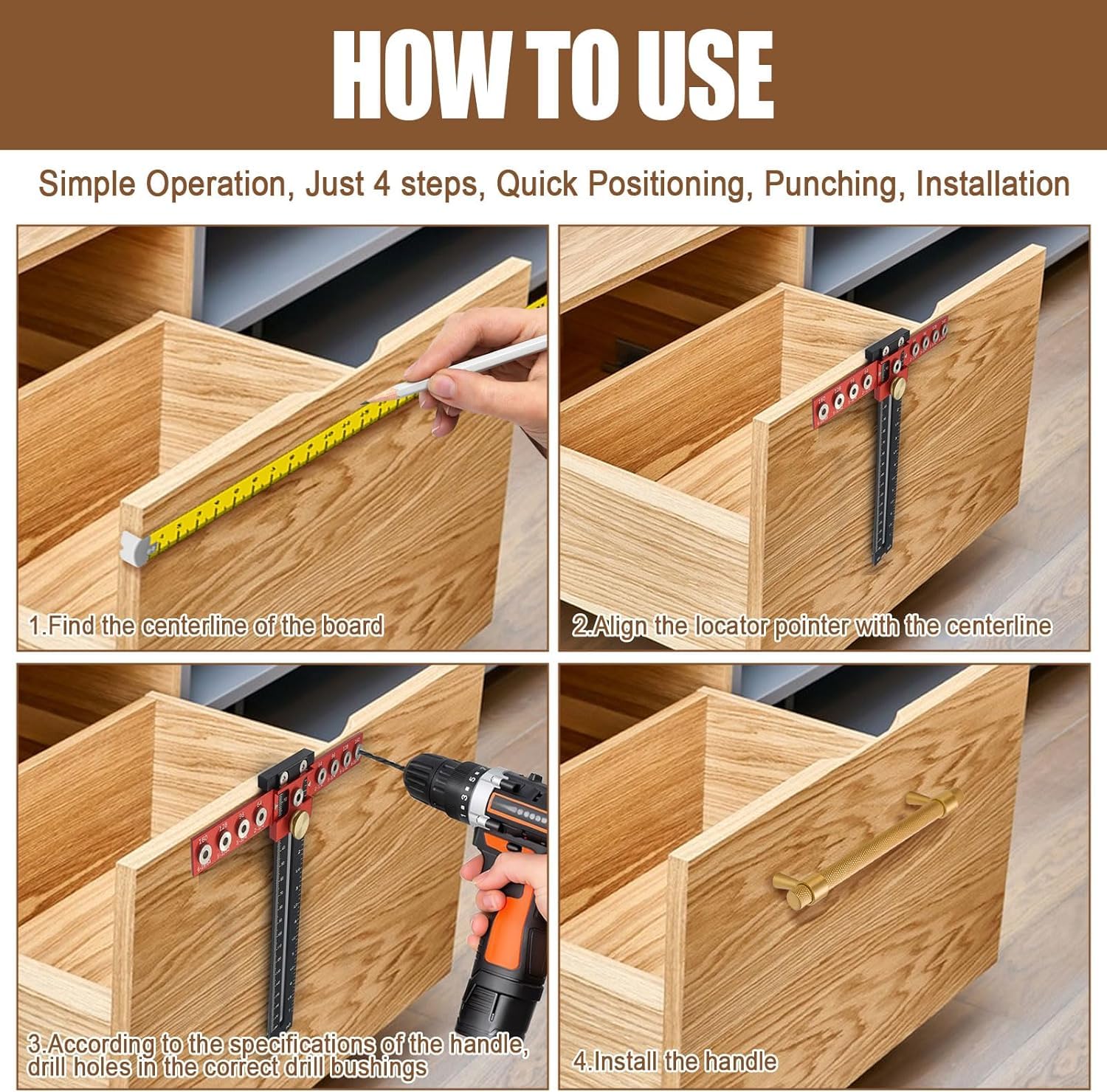 HOW TO USE

Simple Operation, Just 4 steps, Quick Positioning, Punching, Installation

1.Find the centerline of the board

2.Align the locator pointer with the centerline

3.According to the specifications of the handle, drill holes in the correct drill bushings

4.Install the handle