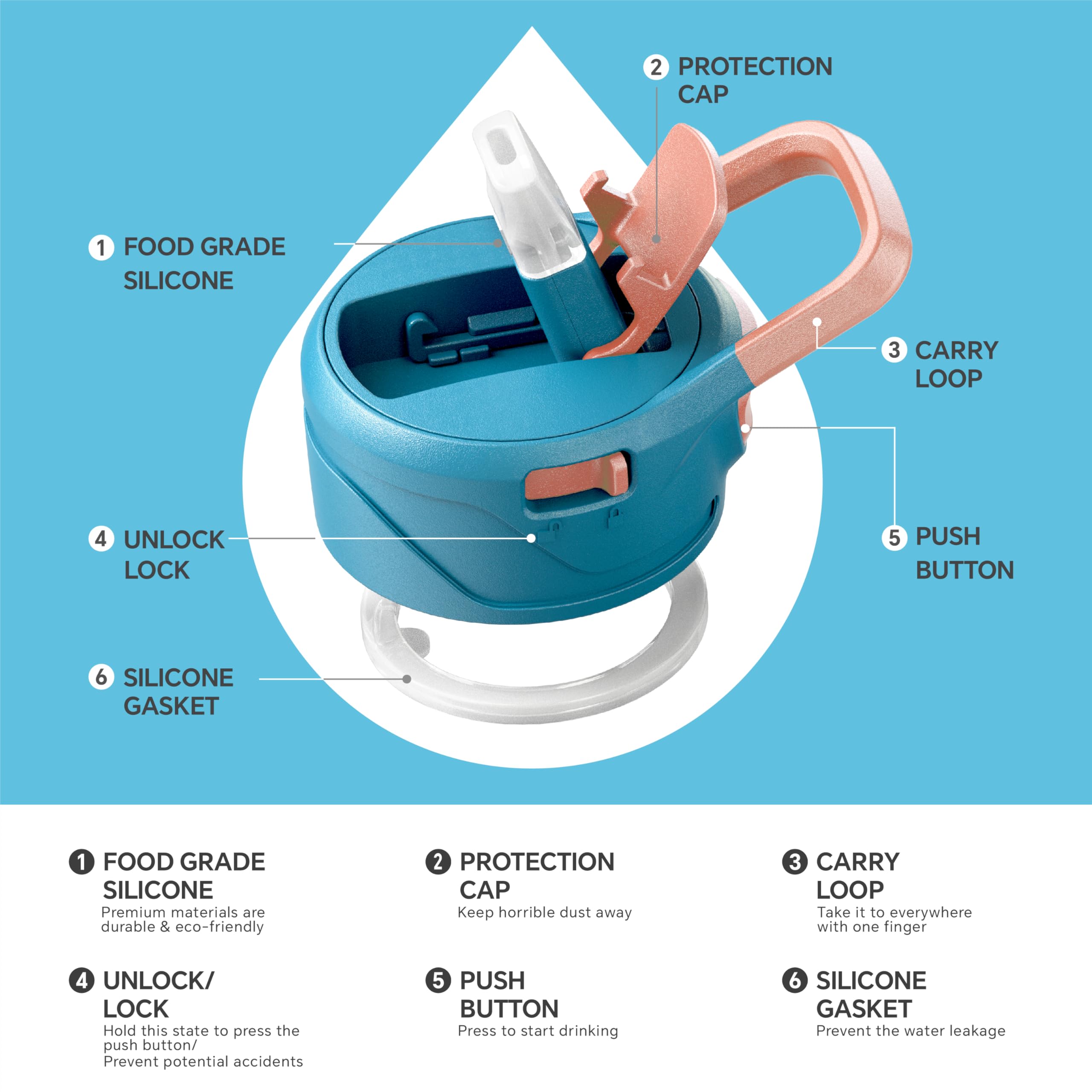 2 PROTECTION CAP

1 FOOD GRADE SILICONE

3 CARRY LOOP

4 UNLOCK LOCK

5 PUSH BUTTON

6 SILICONE GASKET

1 FOOD GRADE SILICONE
Premium materials are durable & eco-friendly

2 PROTECTION CAP
Keep horrible dust away

3 CARRY LOOP
Take it to everywhere with one finger

4 UNLOCK/ LOCK
Hold this state to press the push button/
Prevent potential accidents

5 PUSH BUTTON
Press to start drinking

6 SILICONE GASKET
Prevent the water leakage