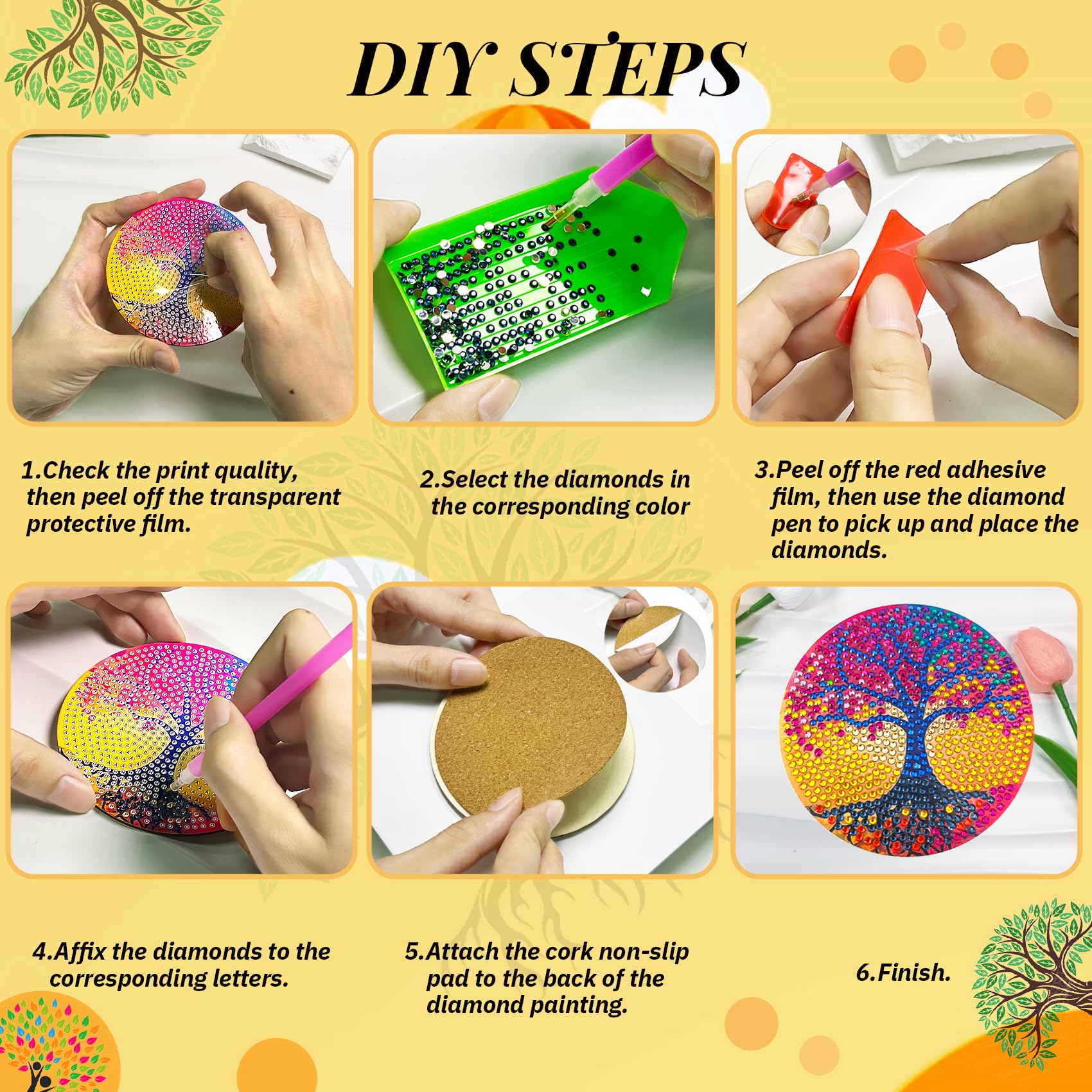 DIY STEPS

1.Check the print quality, then peel off the transparent protective film.

2.Select the diamonds in the corresponding color

3.Peel off the red adhesive film, then use the diamond pen to pick up and place the diamonds.

4.Affix the diamonds to the corresponding letters.

5.Attach the cork non-slip pad to the back of the diamond painting.

6.Finish.