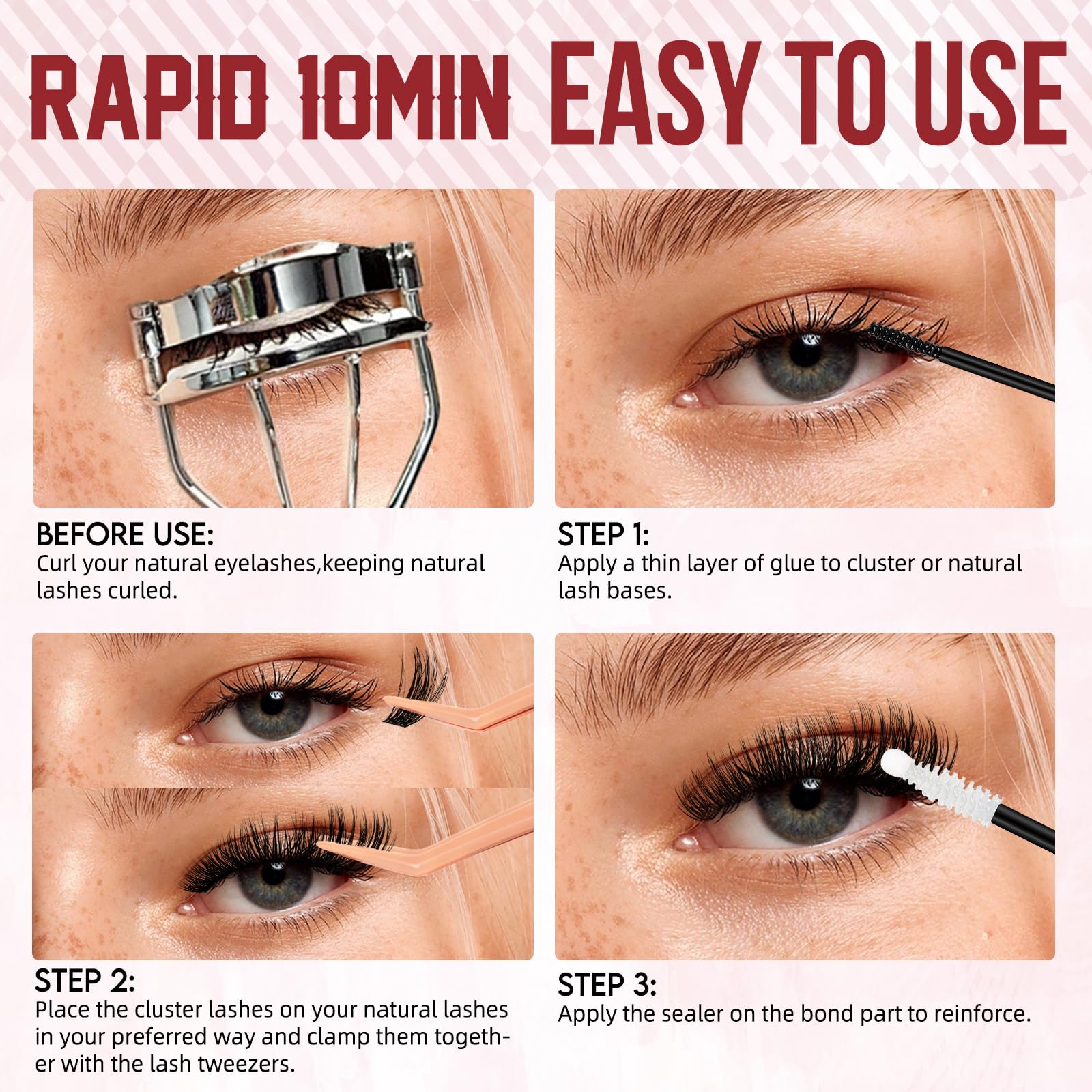 RAPID 10MIN EASY TO USE

BEFORE USE:
Curl your natural eyelashes,keeping natural lashes curled.

STEP 1:
Apply a thin layer of glue to cluster or natural lash bases.

STEP 2:
Place the cluster lashes on your natural lashes in your preferred way and clamp them together with the lash tweezers.

STEP 3:
Apply the sealer on the bond part to reinforce.