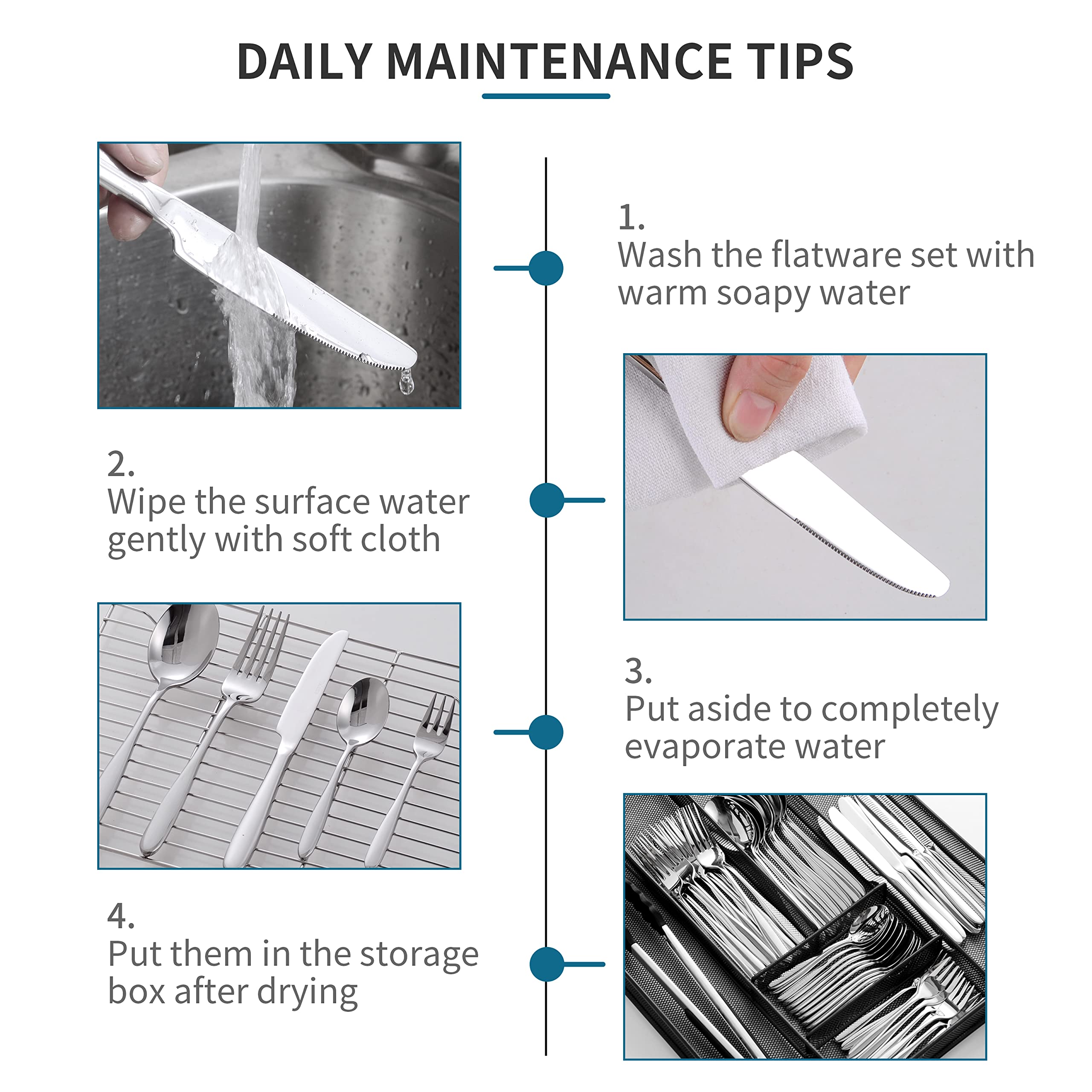 DAILY MAINTENANCE TIPS

1.
Wash the flatware set with warm soapy water

2.
Wipe the surface water gently with soft cloth

3.
Put aside to completely evaporate water

4.
Put them in the storage box after drying