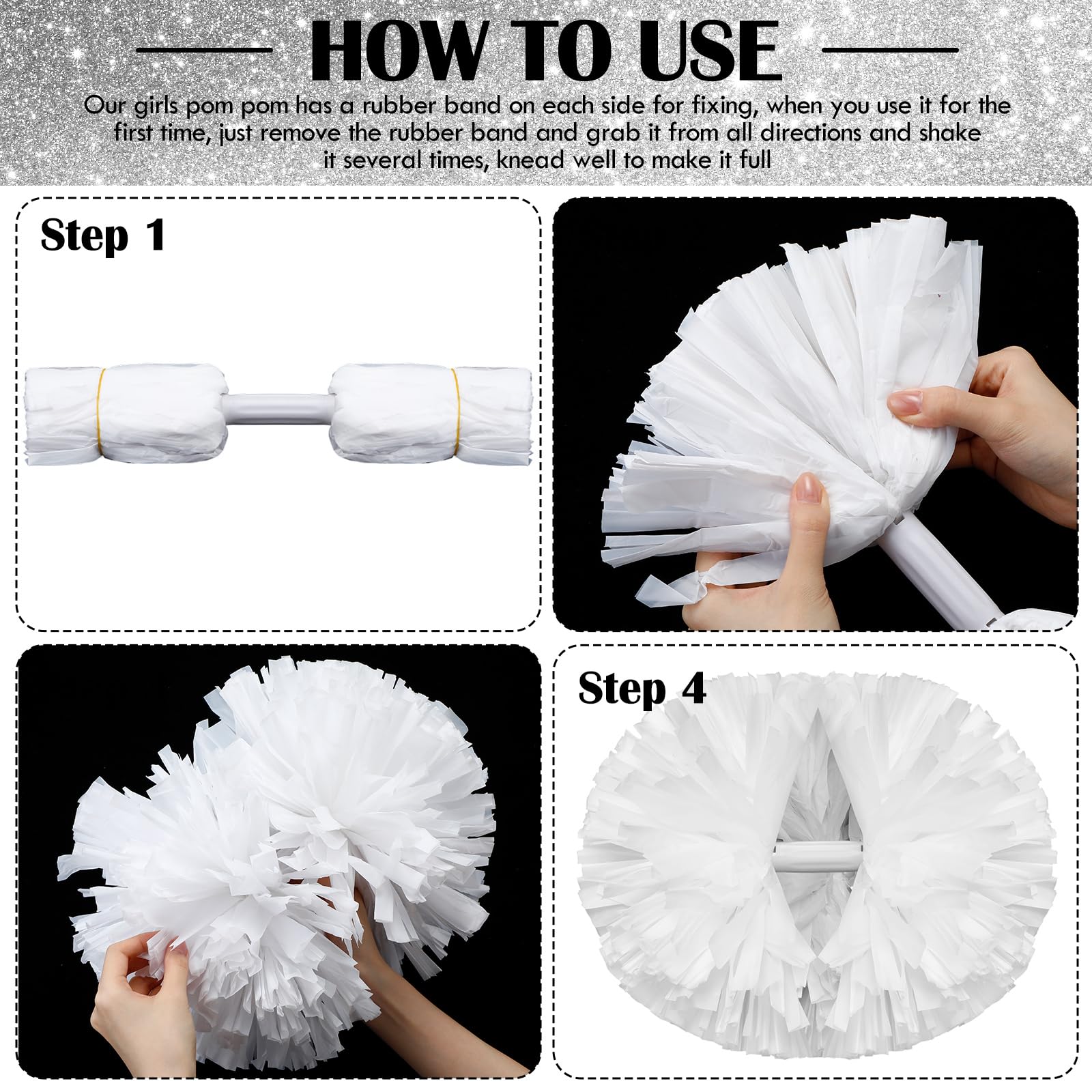 HOW TO USE

Our girls pom pom has a rubber band on each side for fixing, when you use it for the first time, just remove the rubber band and grab it from all directions and shake it several times, knead well to make it full

Step 1

Step 4