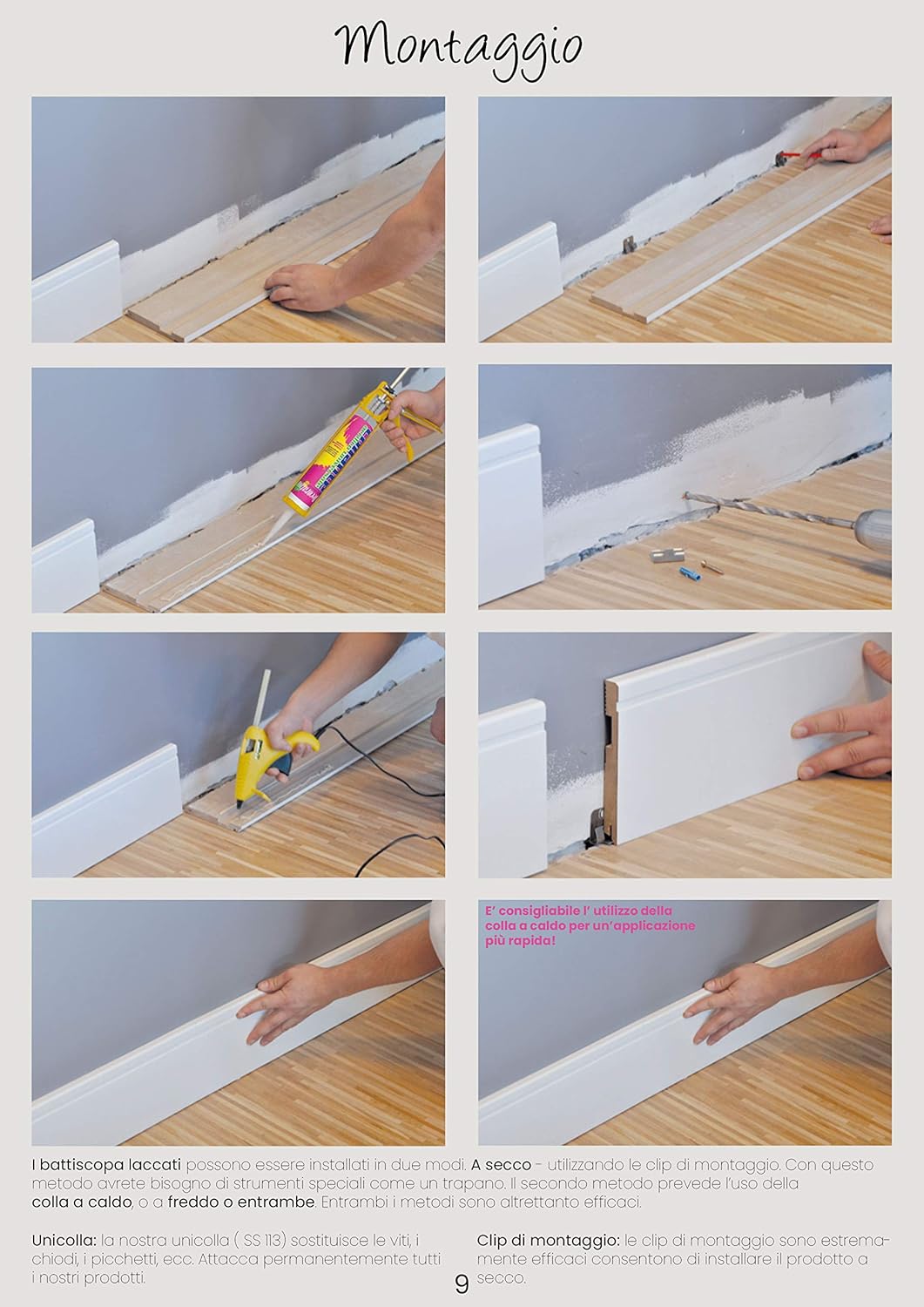 Montaggio

E' consigliabile l' utilizzo della colla a caldo per un'applicazione più rapida!

I battiscopa laccati possono essere installati in due modi. A secco - utilizzando le clip di montaggio. Con questo metodo avrete bisogno di strumenti speciali come un trapano. Il secondo metodo prevede l'uso della colla a caldo, o a freddo o entrambe. Entrambi i metodi sono altrettanto efficaci.

Unicolla: la nostra unicolla ( SS 113) sostituisce le viti, i chiodi, i picchetti, ecc. Attacca permanentemente tutti i nostri prodotti.

Clip di montaggio: le clip di montaggio sono estremamente efficaci consentono di installare il prodotto a secco.

9