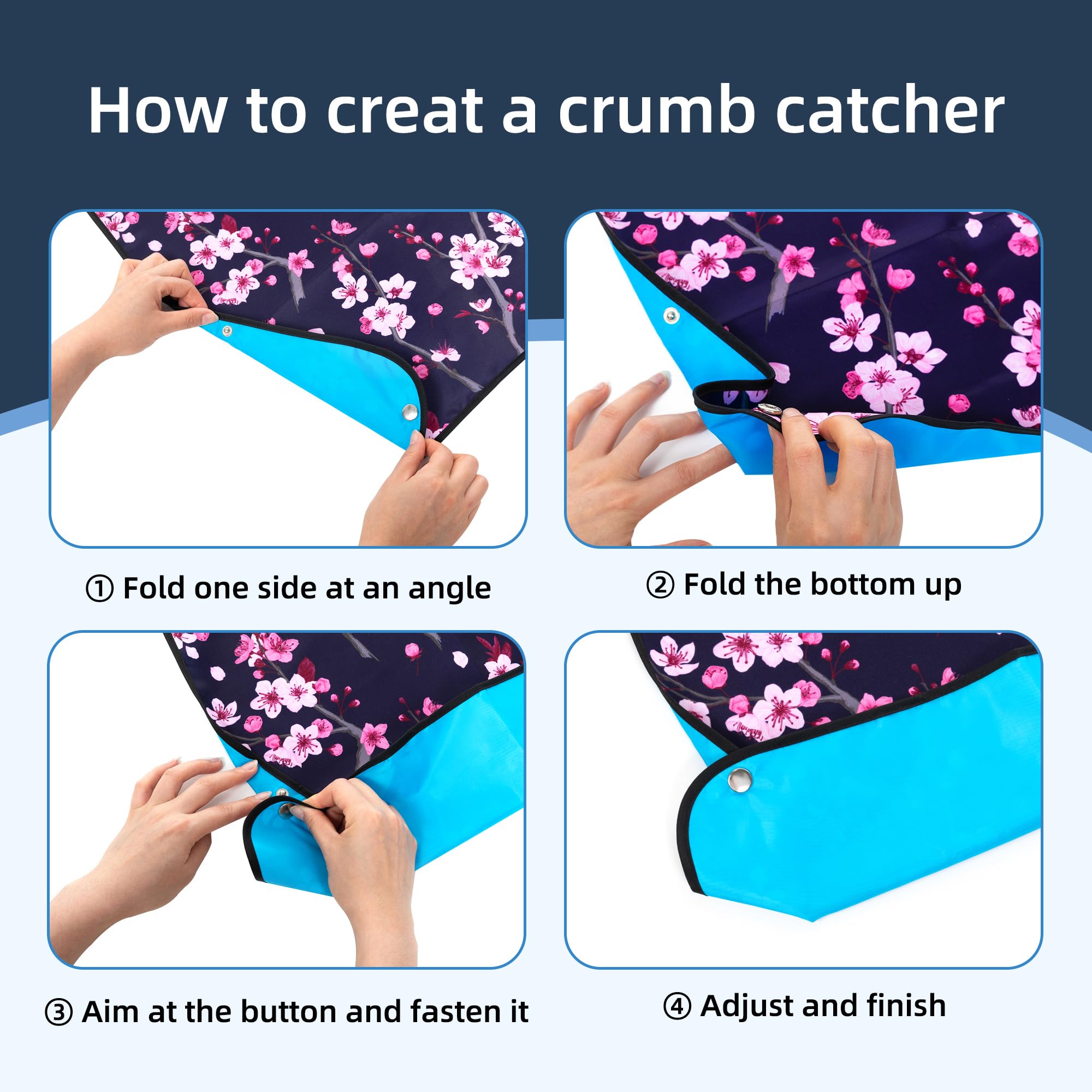 How to creat a crumb catcher

① Fold one side at an angle

② Fold the bottom up

③ Aim at the button and fasten it

④ Adjust and finish