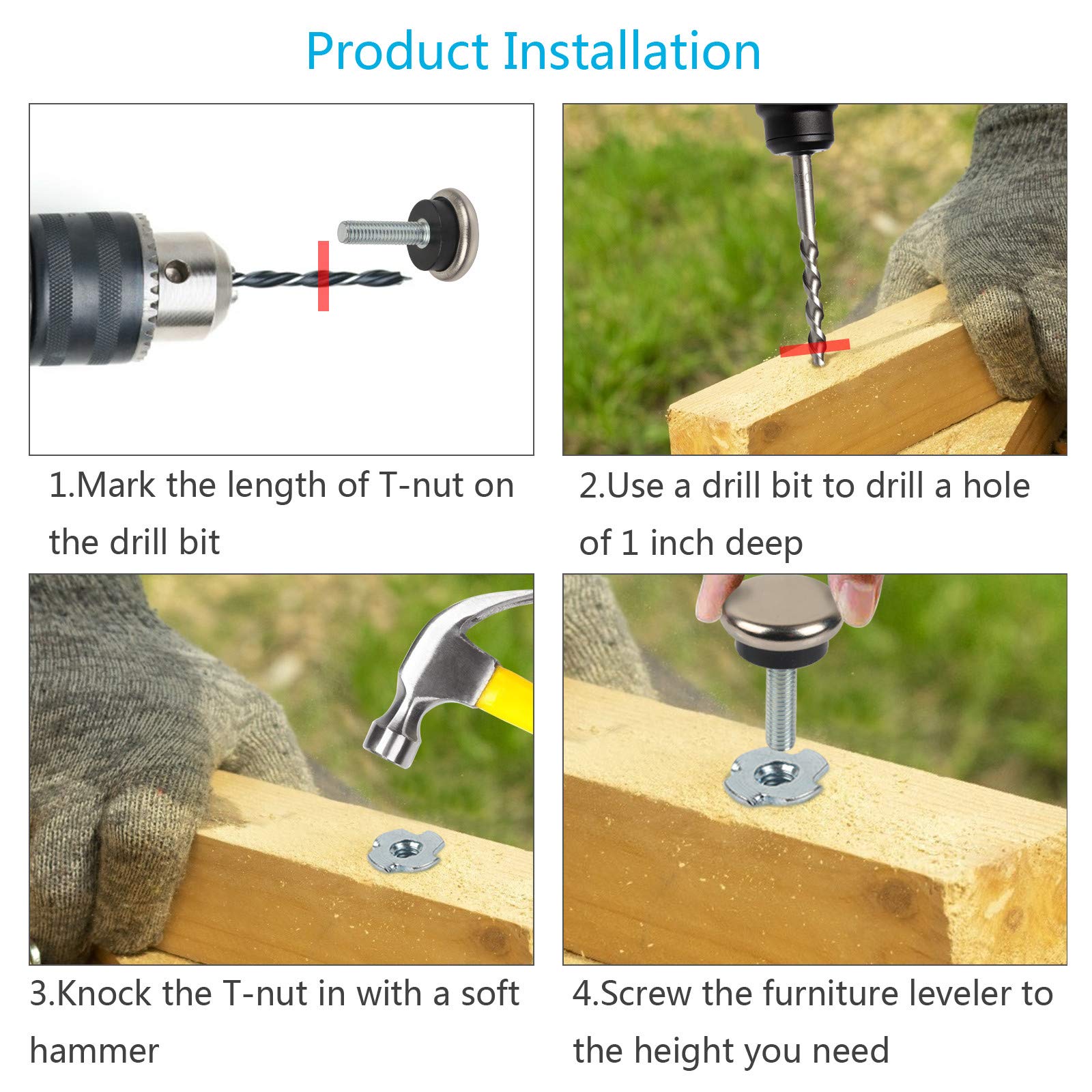 Product Installation

1.Mark the length of T-nut on the drill bit

2.Use a drill bit to drill a hole of 1 inch deep

3.Knock the T-nut in with a soft hammer

4.Screw the furniture leveler to the height you need