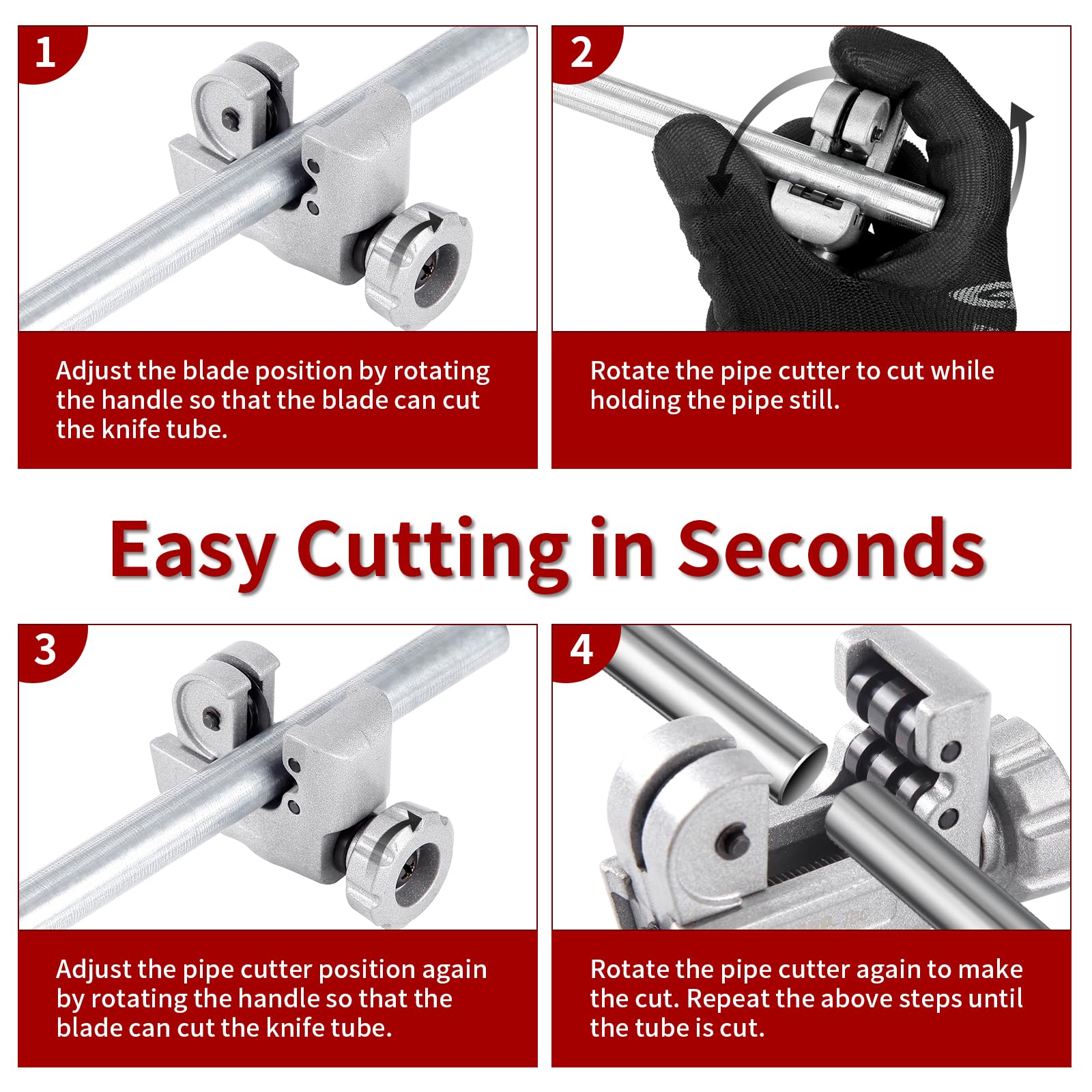 1

Adjust the blade position by rotating the handle so that the blade can cut the knife tube.

2

Rotate the pipe cutter to cut while holding the pipe still.

Easy Cutting in Seconds

3

Adjust the pipe cutter position again by rotating the handle so that the blade can cut the knife tube.

4

Rotate the pipe cutter again to make the cut. Repeat the above steps until the tube is cut.