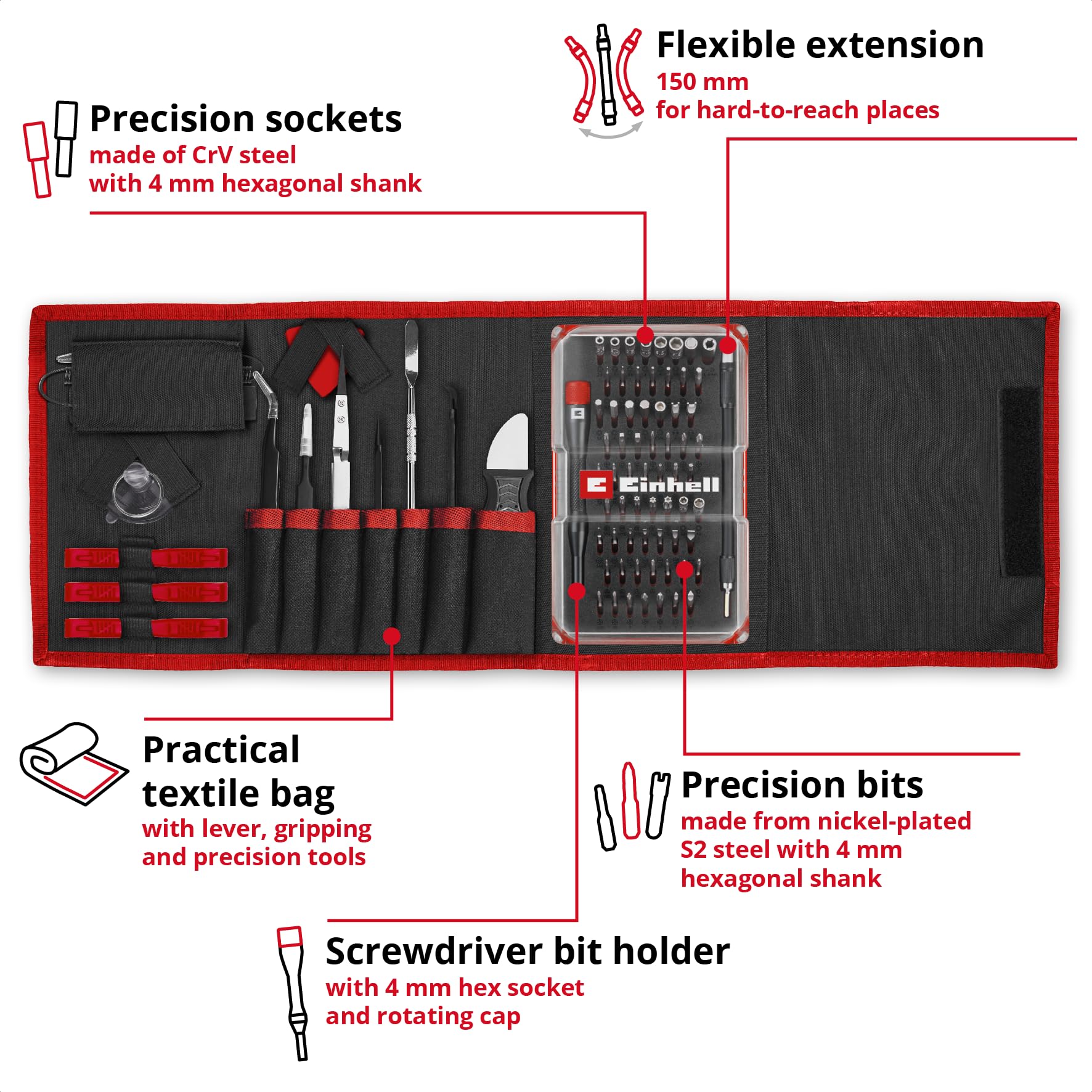 Flexible extension
150 mm
for hard-to-reach places

Precision sockets
made of CrV steel
with 4 mm hexagonal shank

Einhell

Practical textile bag
with lever, gripping and precision tools

Precision bits
made from nickel-plated S2 steel with 4 mm hexagonal shank

Screwdriver bit holder
with 4 mm hex socket and rotating cap