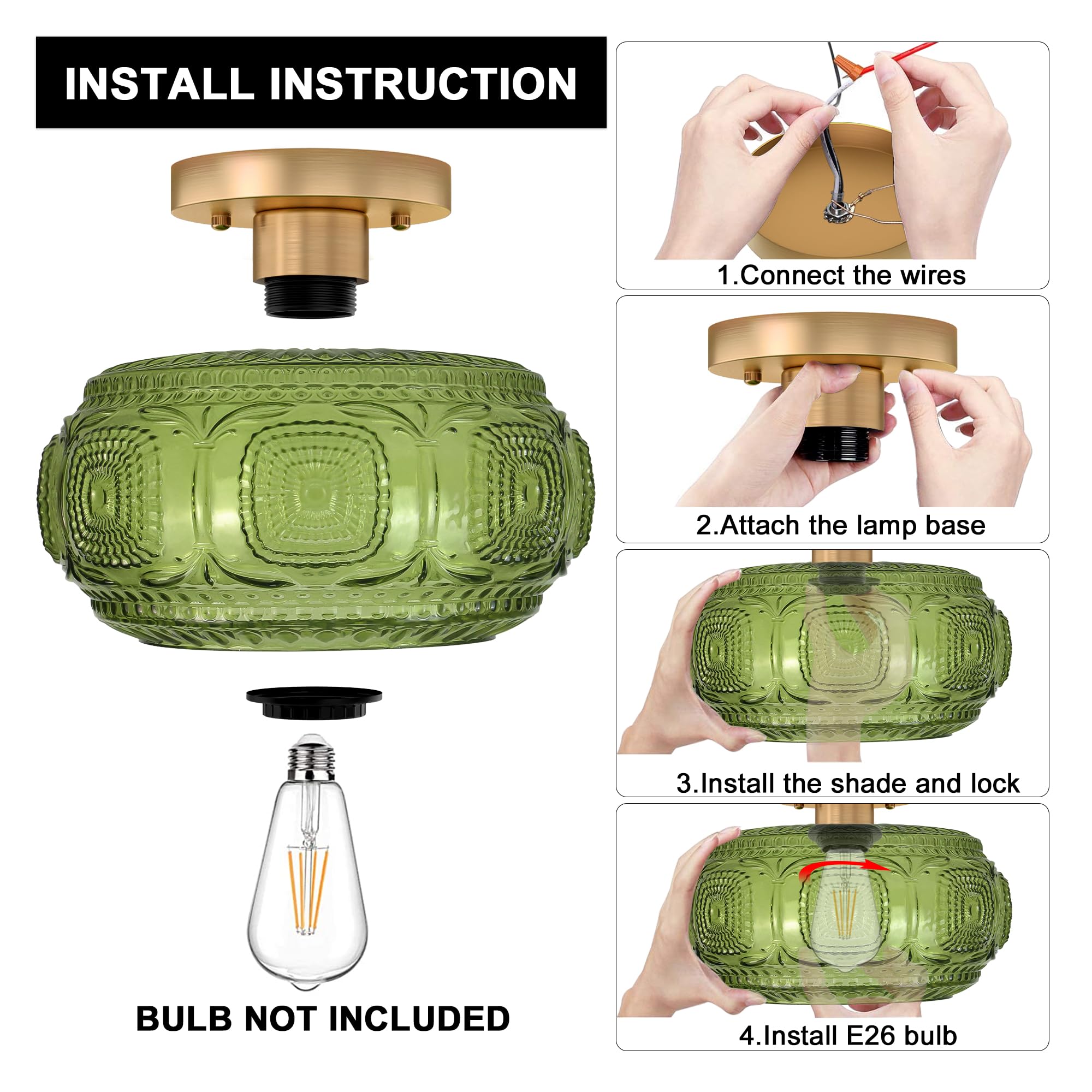 INSTALL INSTRUCTION

BULB NOT INCLUDED

1.Connect the wires

2.Attach the lamp base

3.Install the shade and lock

4.Install E26 bulb