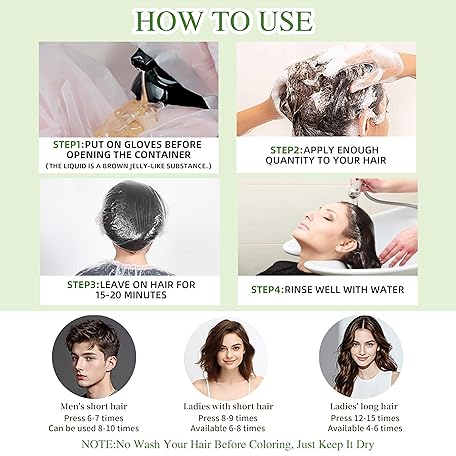 HOW TO USE

STEP1:PUT ON GLOVES BEFORE OPENING THE CONTAINER
(THE LIQUID IS A BROWN JELLY-LIKE SUBSTANCE.)

STEP2:APPLY ENOUGH QUANTITY TO YOUR HAIR

STEP3:LEAVE ON HAIR FOR 15-20 MINUTES

STEP4:RINSE WELL WITH WATER

Men's short hair
Press 6-7 times
Can be used 8-10 times

Ladies with short hair
Press 8-9 times
Available 6-8 times

Ladies' long hair
Press 12-15 times
Available 4-6 times

NOTE:No Wash Your Hair Before Coloring, Just Keep It Dry