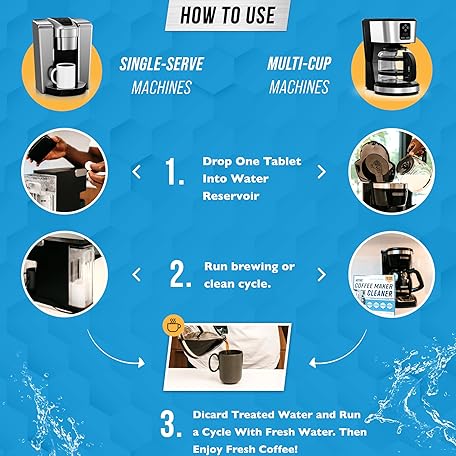 HOW TO USE

SINGLE-SERVE MACHINES

MULTI-CUP MACHINES

1. Drop One Tablet Into Water Reservoir

2. Run brewing or clean cycle.

COFFEE MAKER CLEANER

3. Dicard Treated Water and Run a Cycle With Fresh Water. Then Enjoy Fresh Coffee!